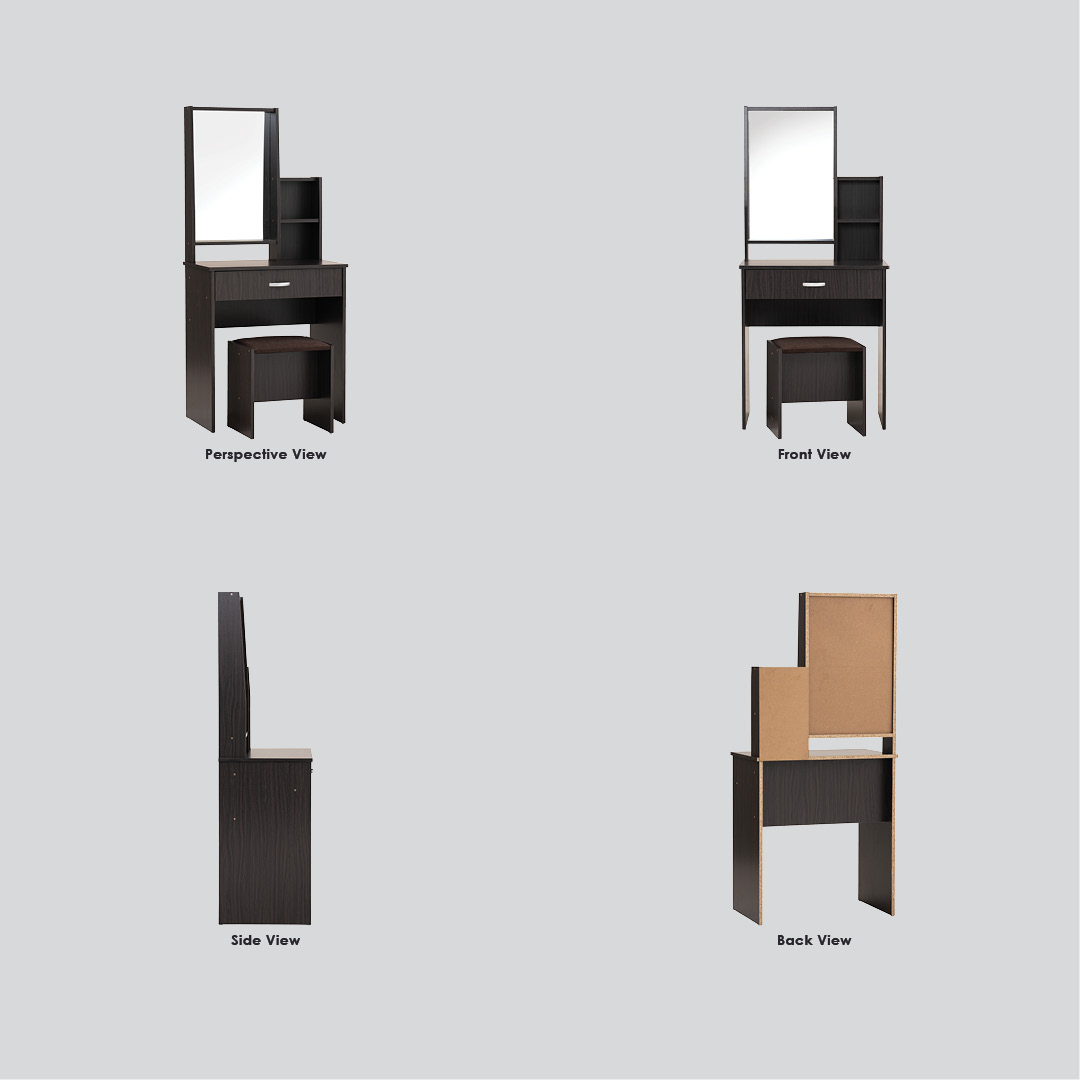 Perspective View

Front View

Side View

Back View