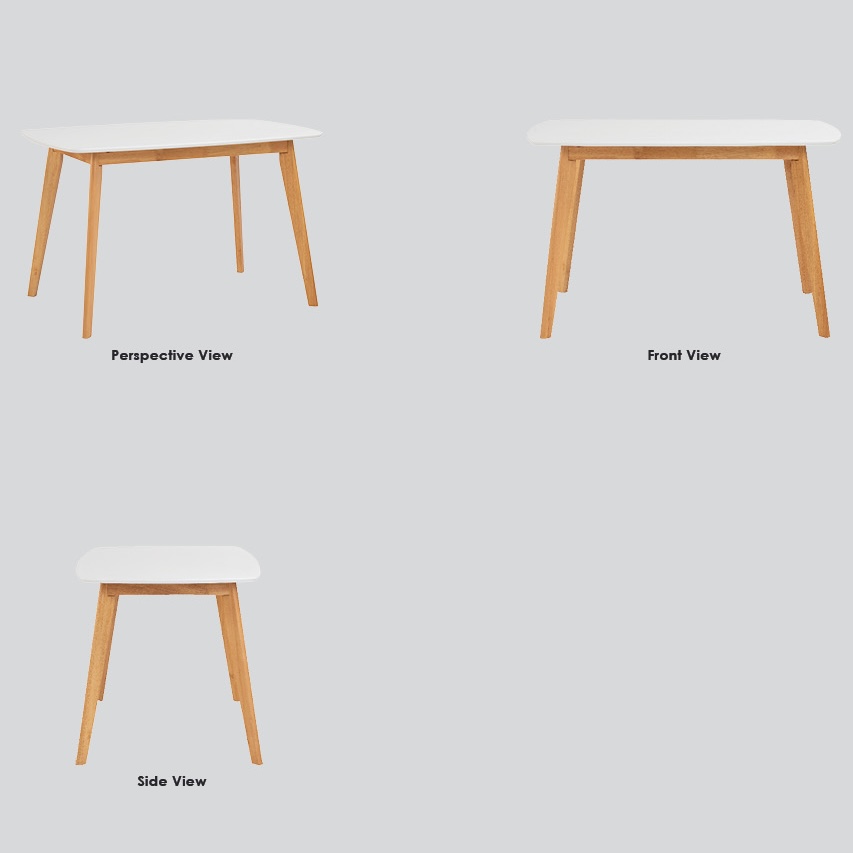 Perspective View

Front View

Side View