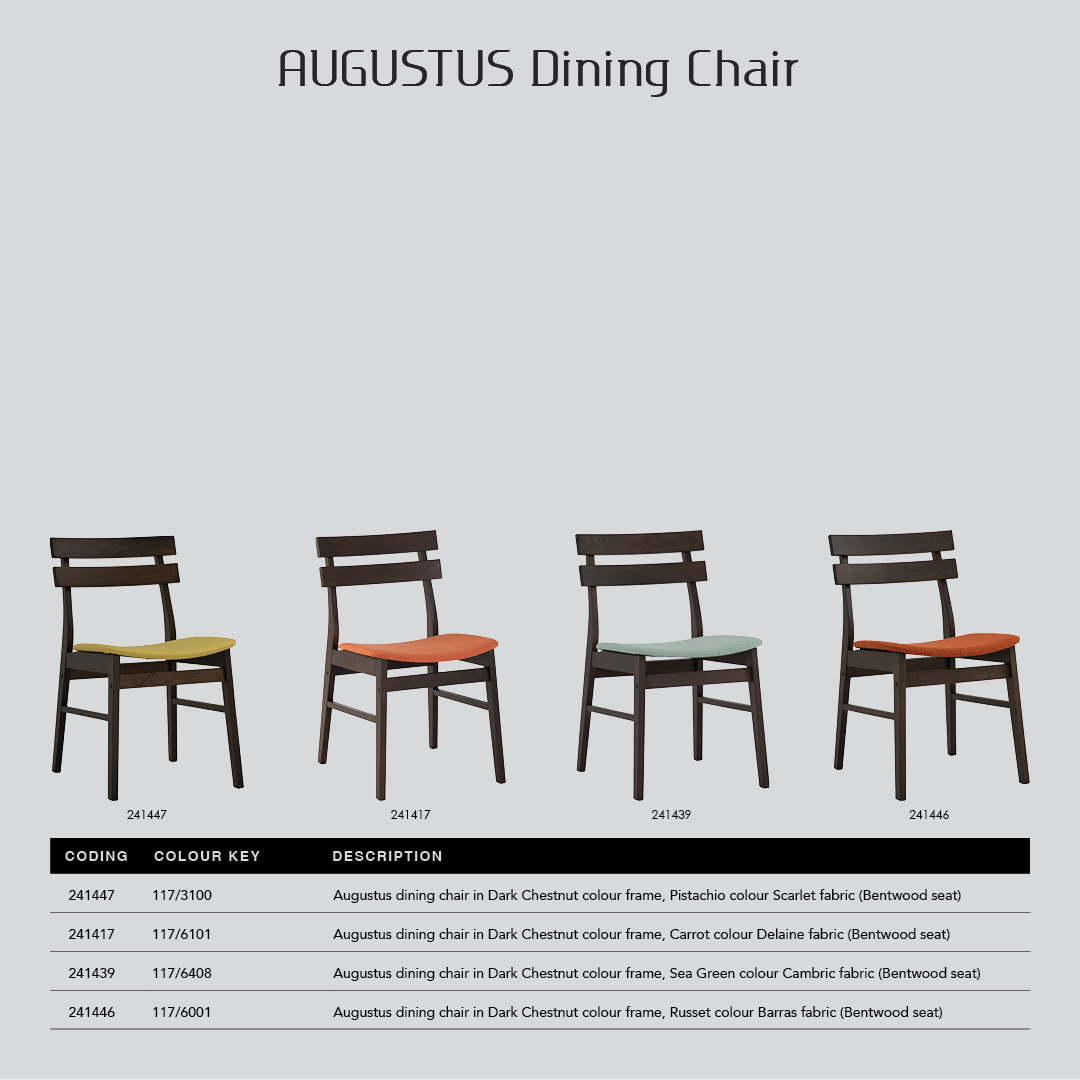 AUGUSTUS Dining Chair

241447

241417

241439

241446

| CODING | COLOUR KEY | DESCRIPTION |
|---|---|---|
| 241447 | 117/3100 | Augustus dining chair in Dark Chestnut colour frame, Pistachio colour Scarlet fabric (Bentwood seat) |
| 241417 | 117/6101 | Augustus dining chair in Dark Chestnut colour frame, Carrot colour Delaine fabric (Bentwood seat) |
| 241439 | 117/6408 | Augustus dining chair in Dark Chestnut colour frame, Sea Green colour Cambric fabric (Bentwood seat) |
| 241446 | 117/6001 | Augustus dining chair in Dark Chestnut colour frame, Russet colour Barras fabric (Bentwood seat) |