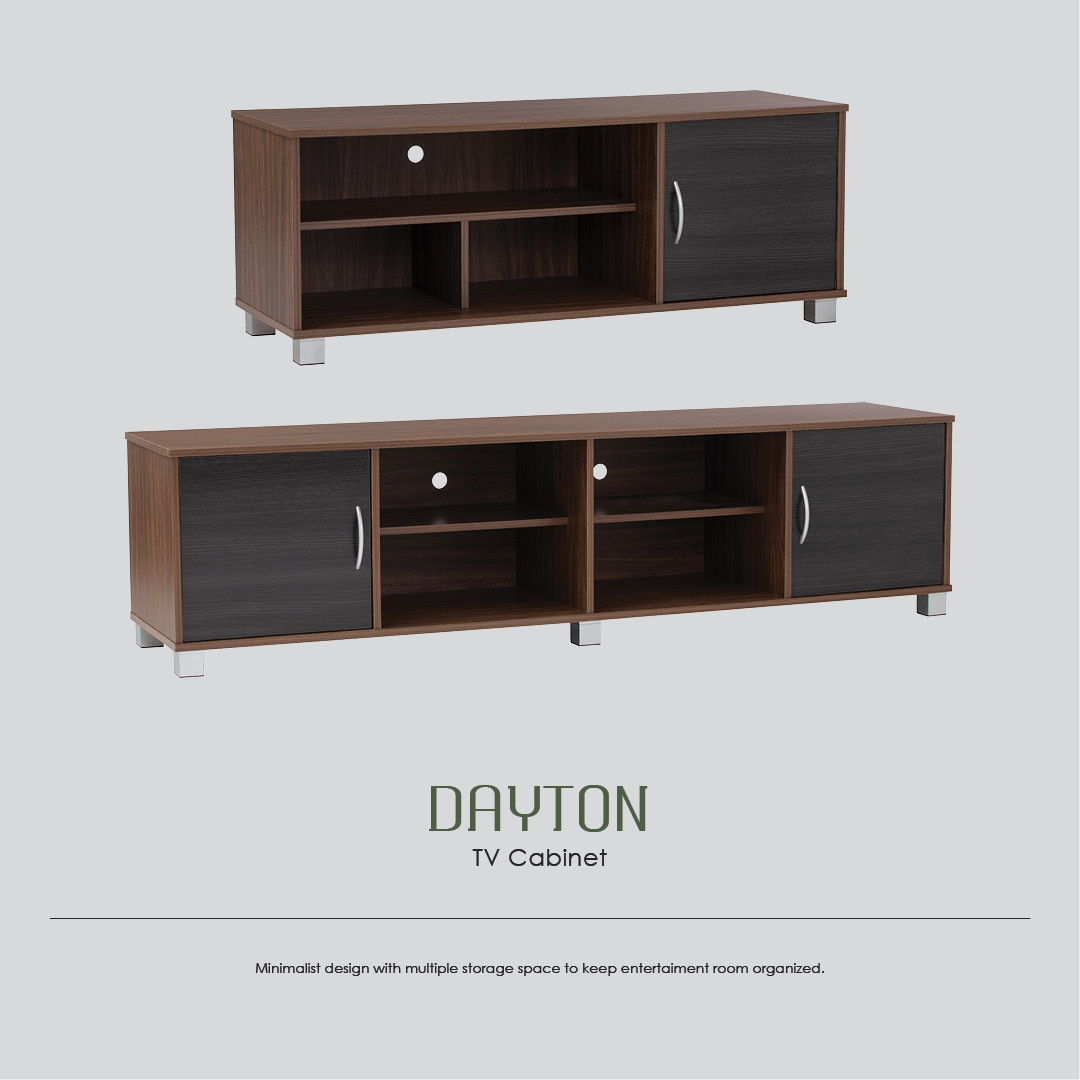 DAYTON
TV Cabinet

Minimalist design with multiple storage space to keep entertaiment room organized.