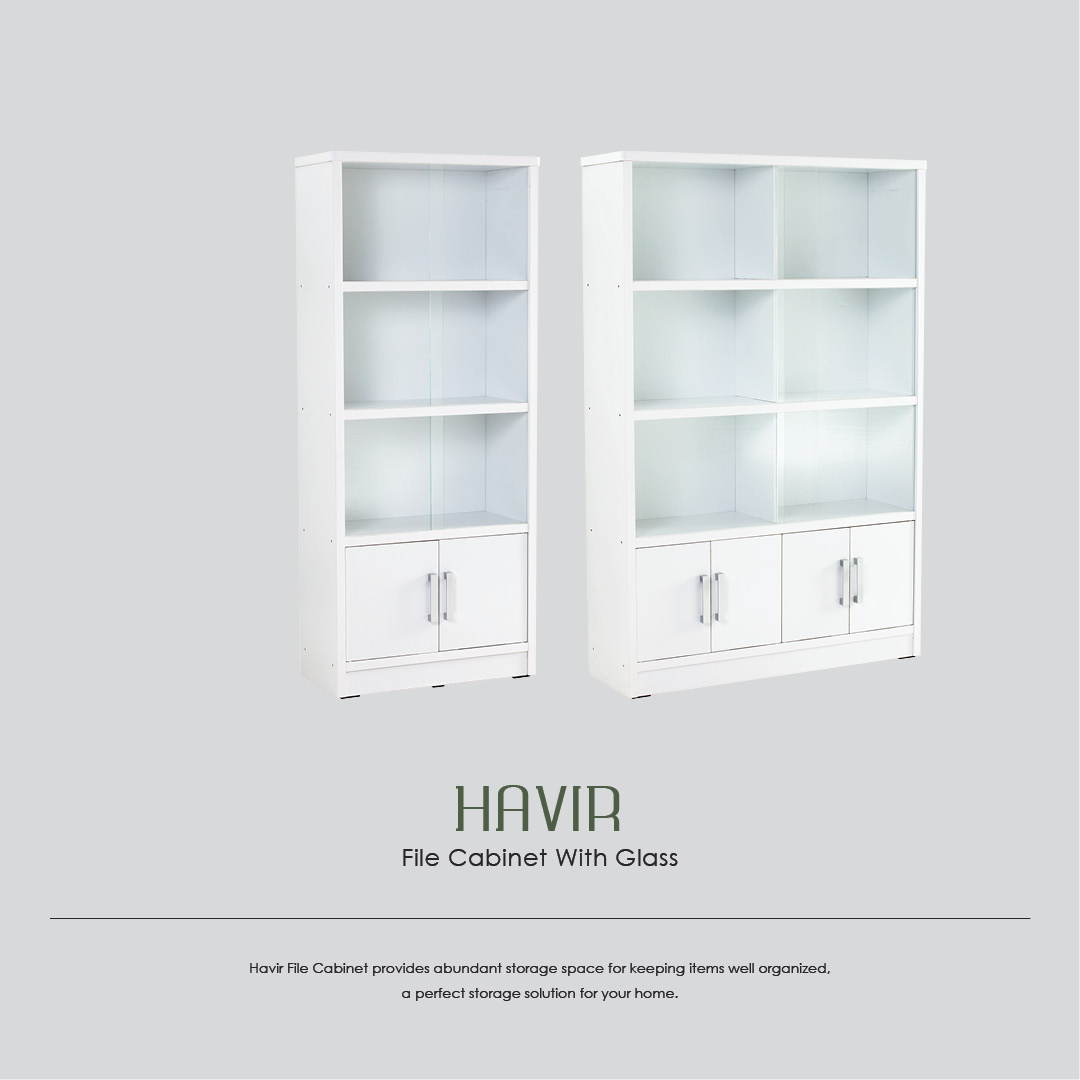 HAVIR
File Cabinet With Glass

Havir File Cabinet provides abundant storage space for keeping items well organized, a perfect storage solution for your home.