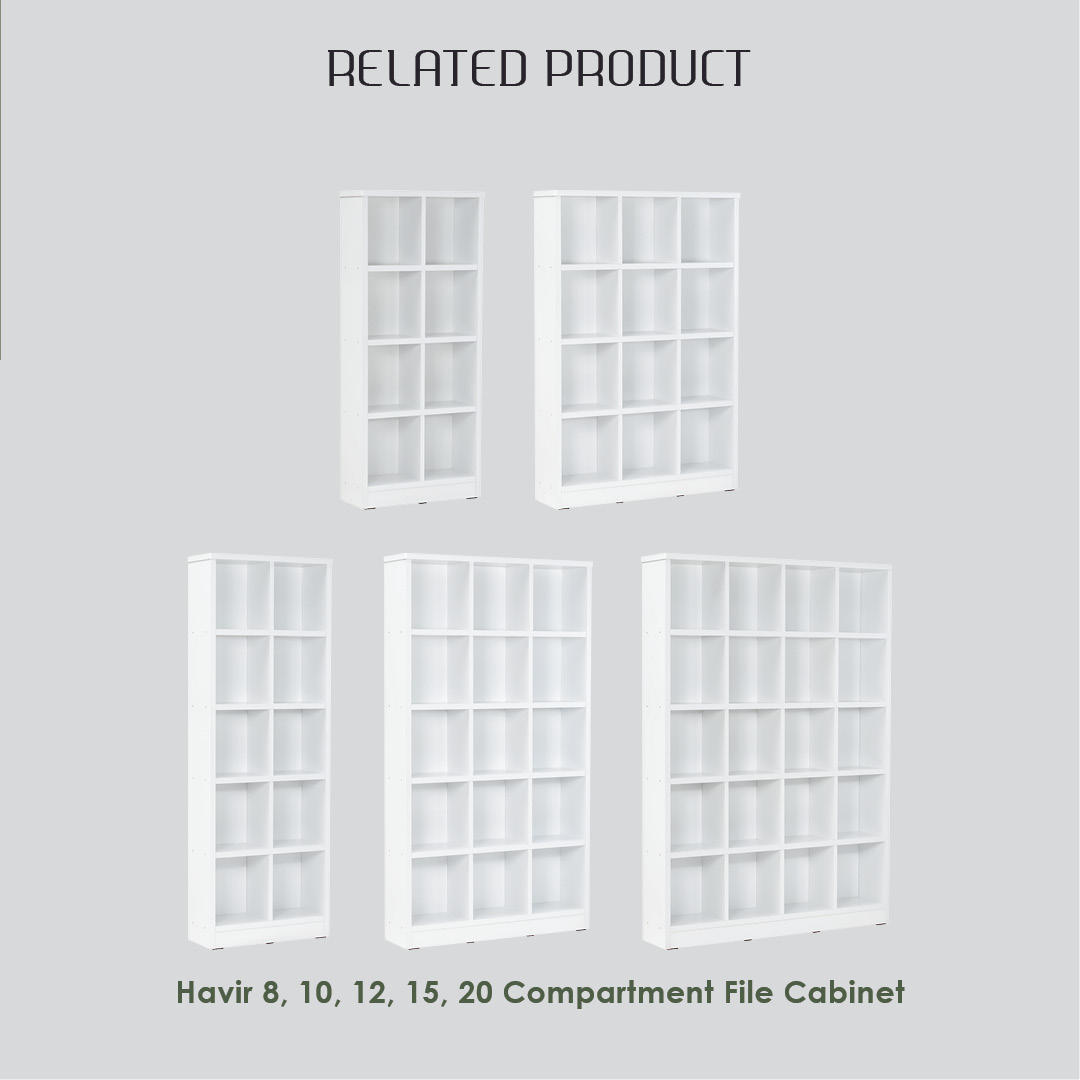 RELATED PRODUCT

Havir 8, 10, 12, 15, 20 Compartment File Cabinet