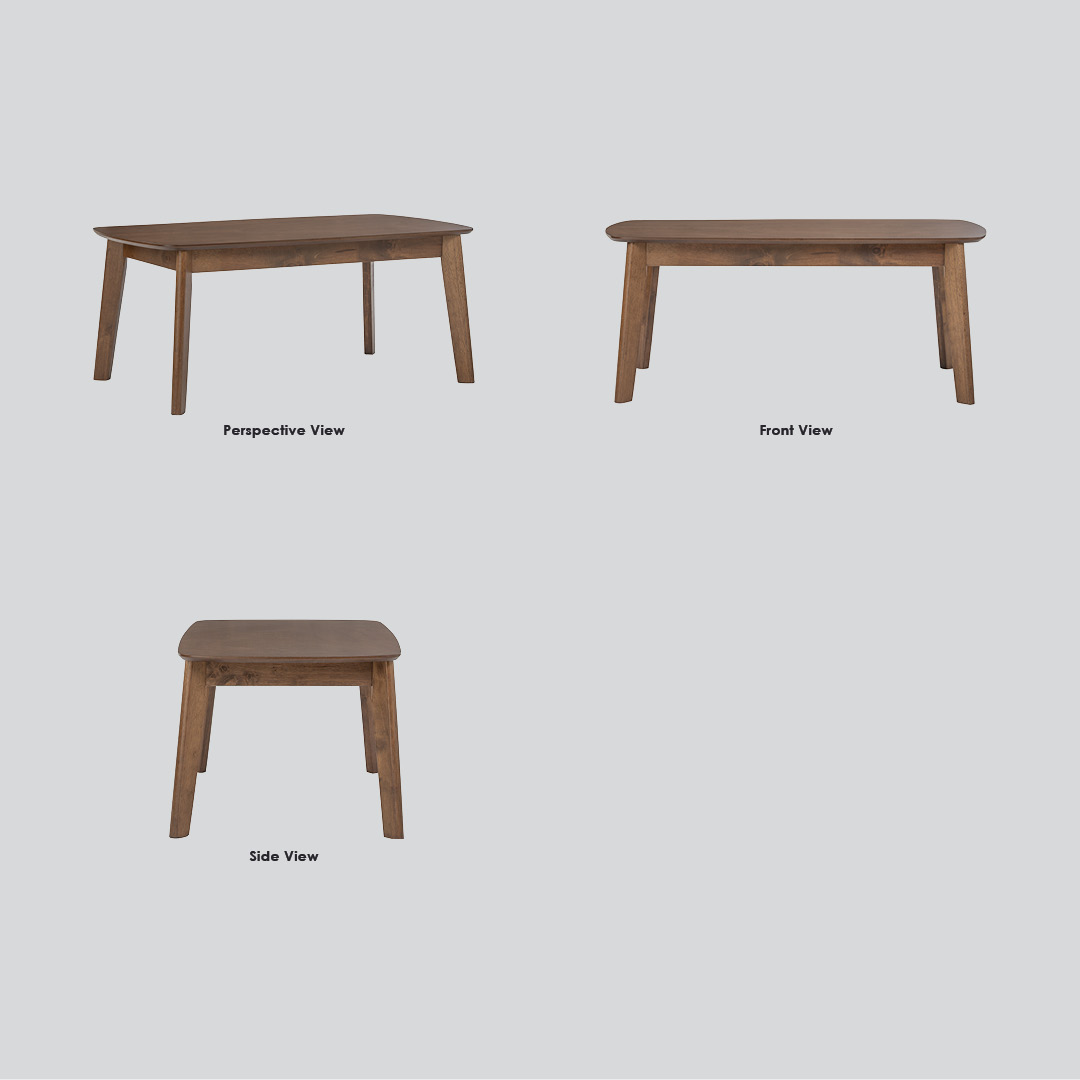 Perspective View

Front View

Side View