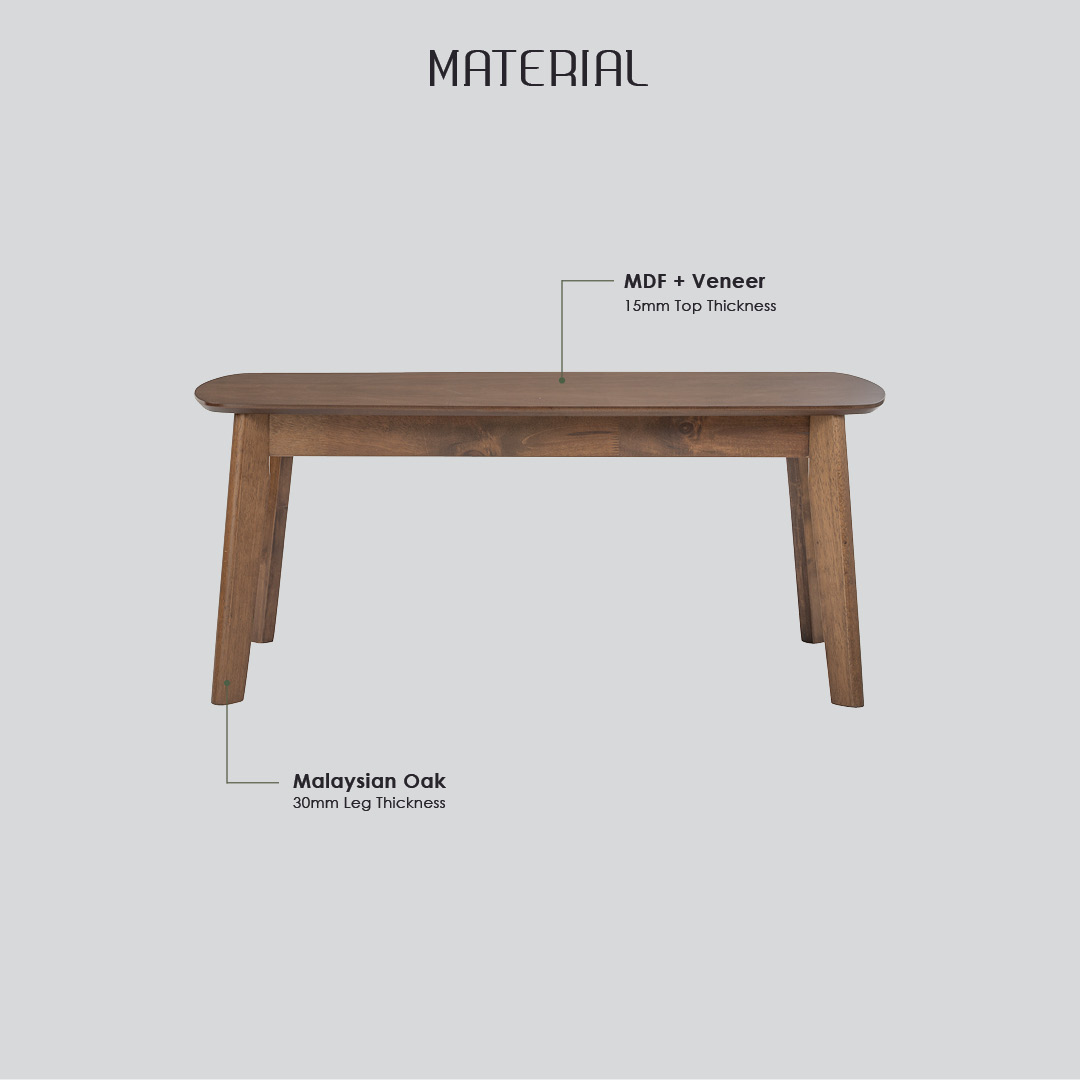 MATERIAL

MDF + Veneer
15mm Top Thickness

Malaysian Oak
30mm Leg Thickness