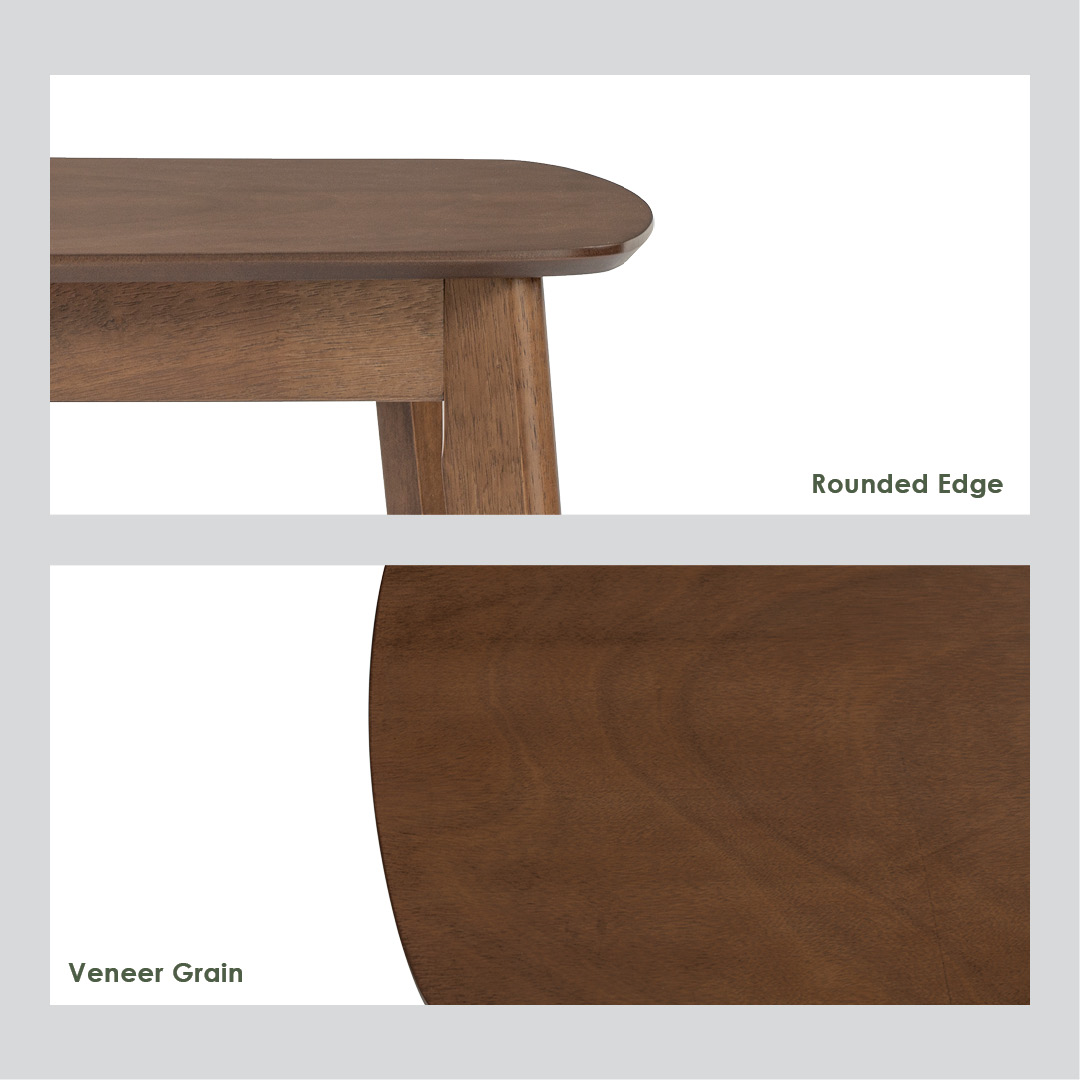 Rounded Edge

Veneer Grain