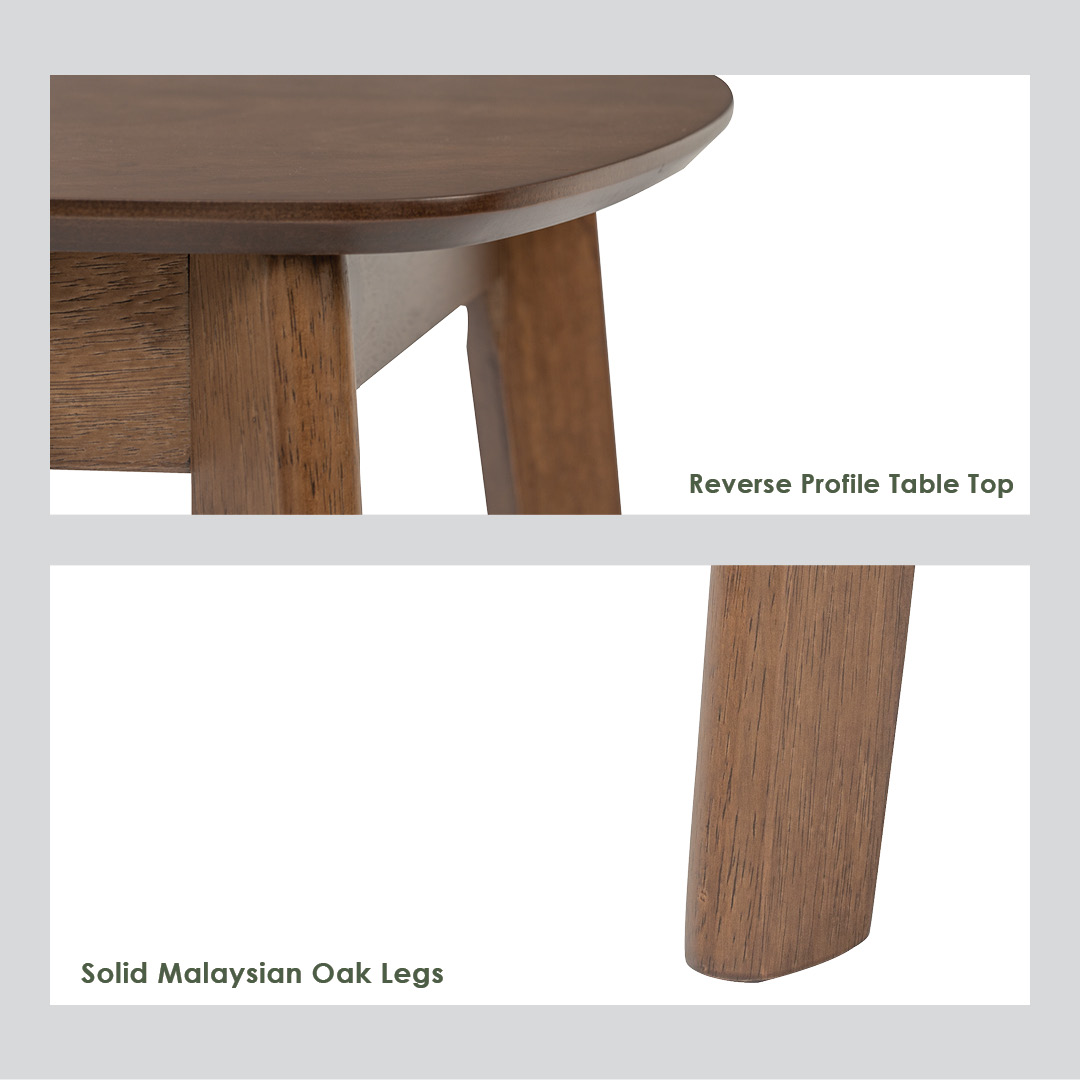 Reverse Profile Table Top

Solid Malaysian Oak Legs