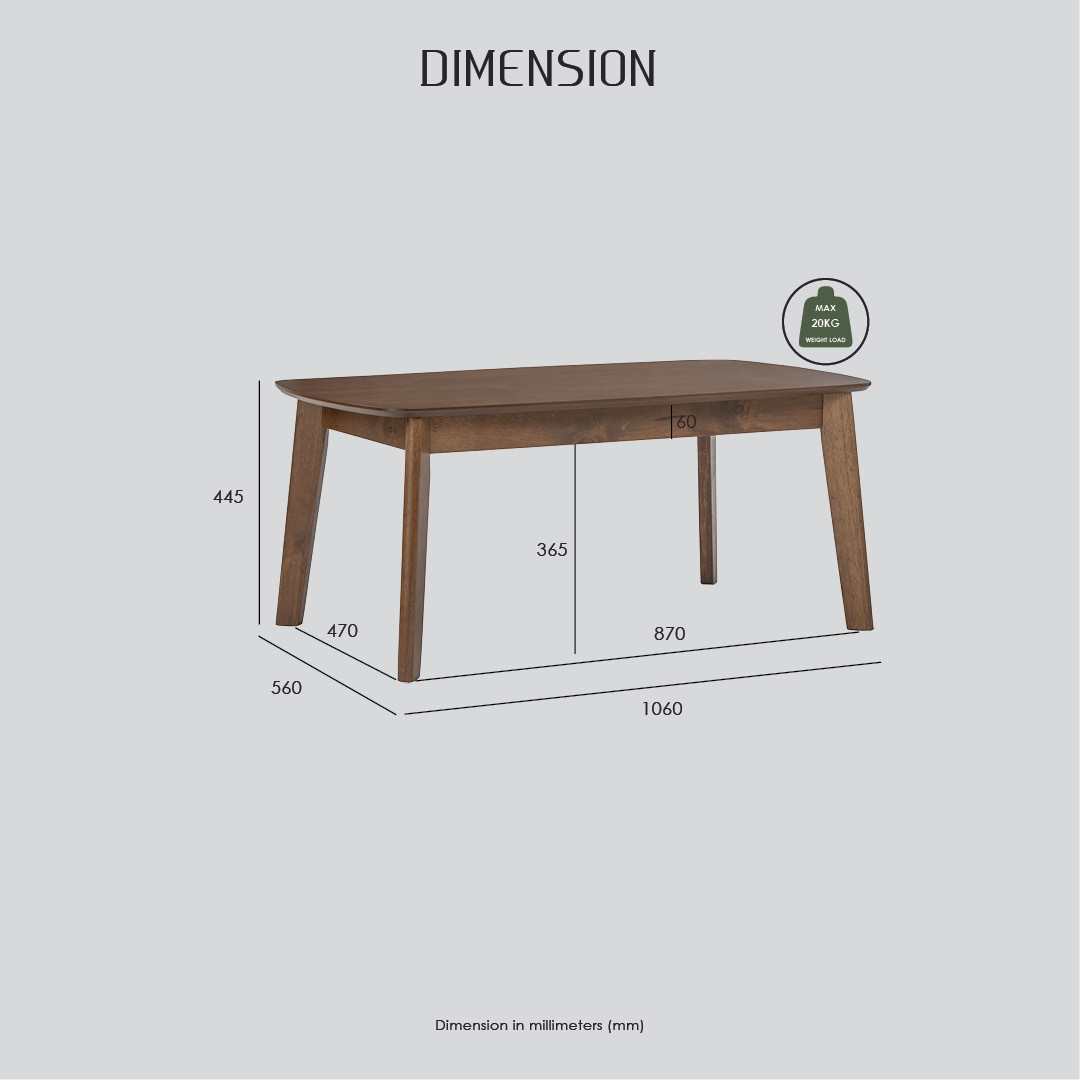 DIMENSION

MAX
20KG
WEIGHT LOAD

60

445

365

470

870

560

1060

Dimension in millimeters (mm)