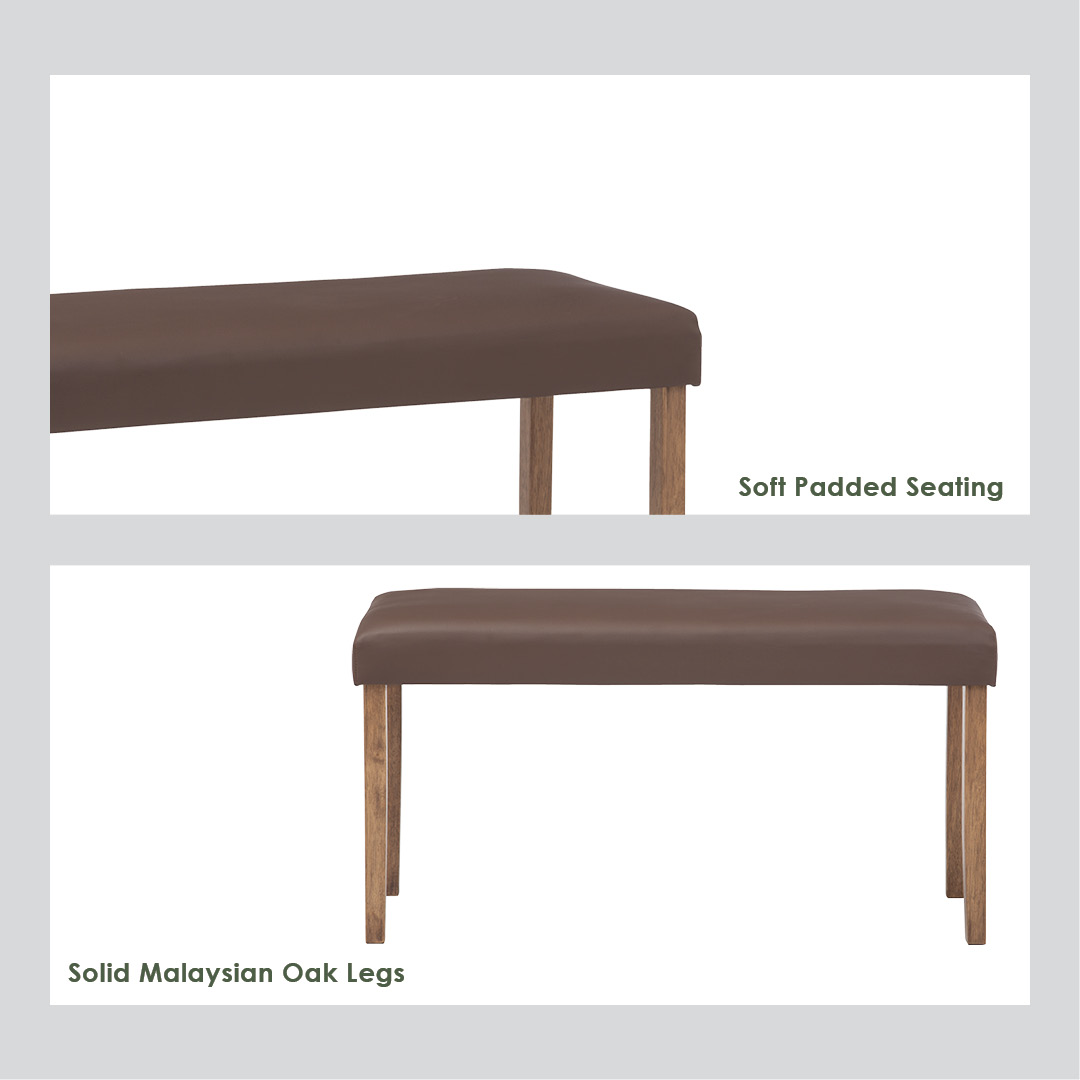 Soft Padded Seating

Solid Malaysian Oak Legs