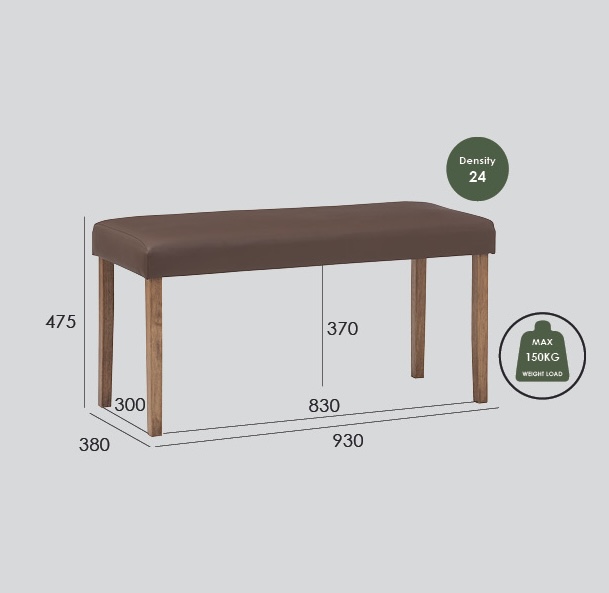 Density
24

475

370

MAX
150KG
WEIGHT LOAD

300

830

380

930