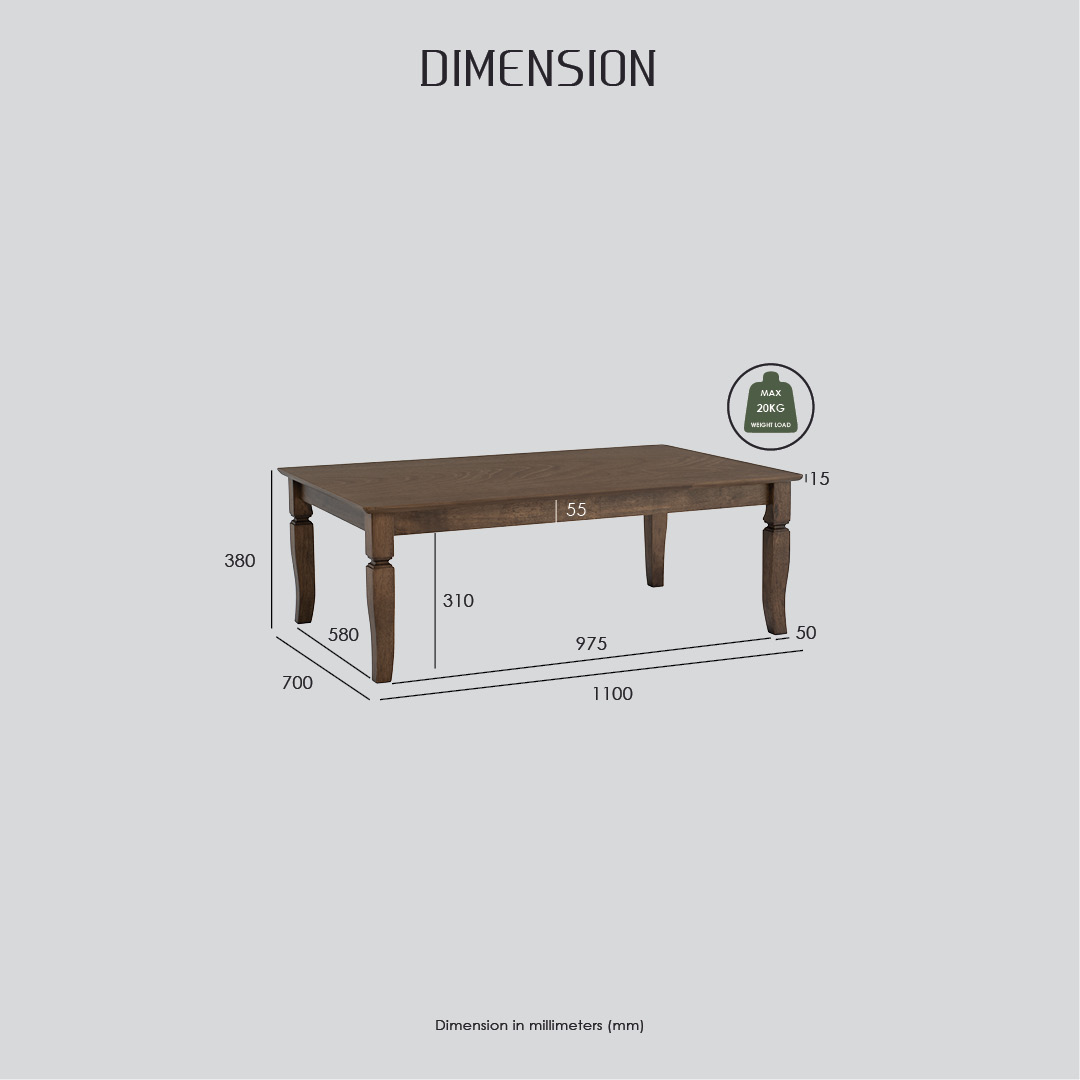 DIMENSION

MAX
20KG
WEIGHT LOAD

15

55

380

310

580

975

50

700

1100

Dimension in millimeters (mm)