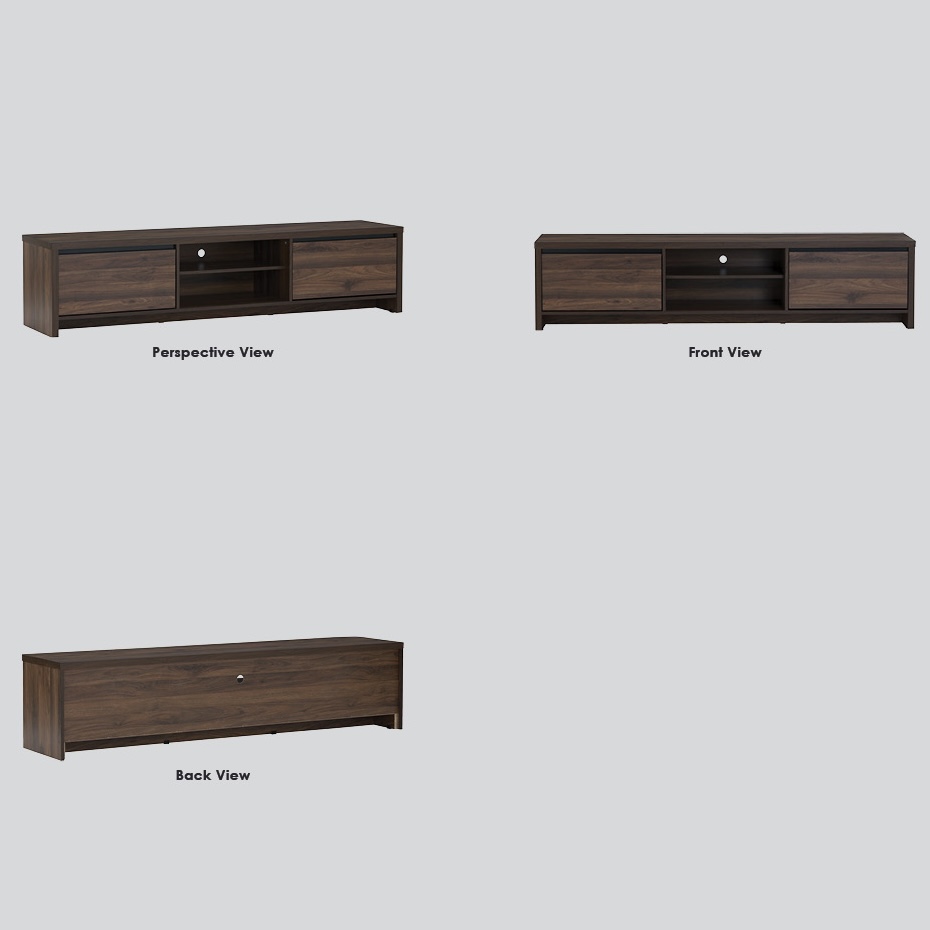 Perspective View

Front View

Back View