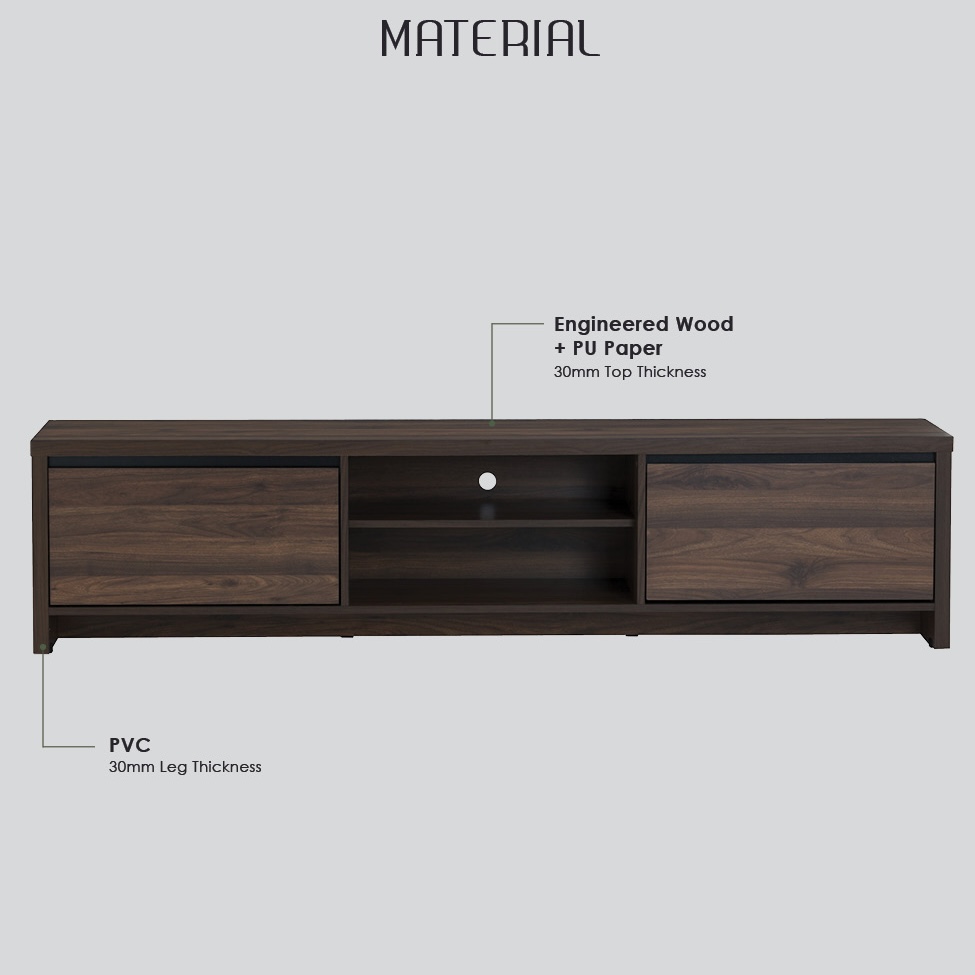 MATERIAL

Engineered Wood
+ PU Paper
30mm Top Thickness

PVC
30mm Leg Thickness