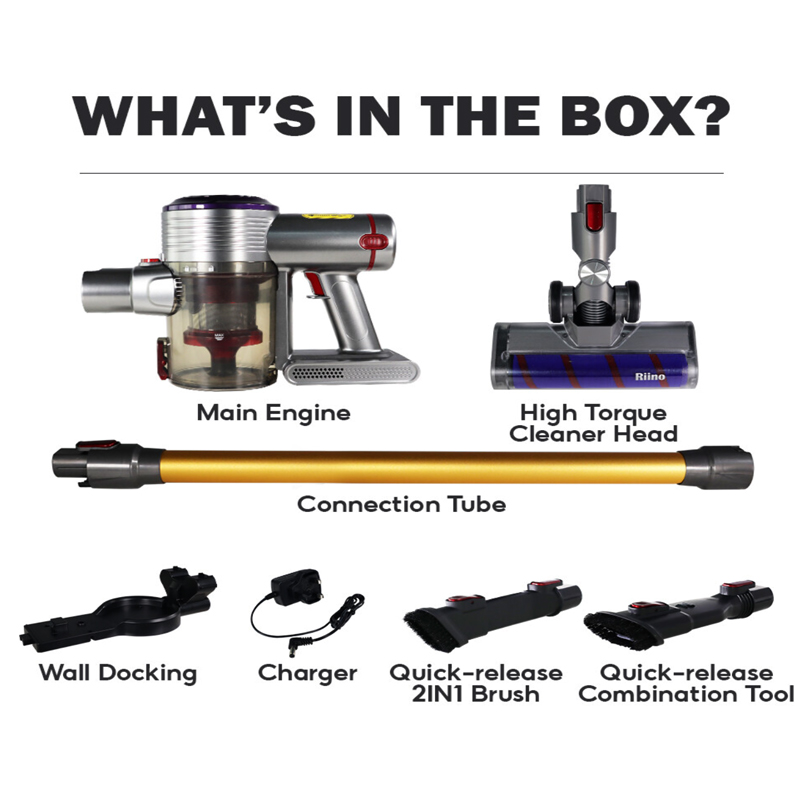 WHAT'S IN THE BOX?

Riino

Main Engine

High Torque Cleaner Head

Connection Tube

Wall Docking

Charger

Quick-release 2IN1 Brush

Quick-release Combination Tool