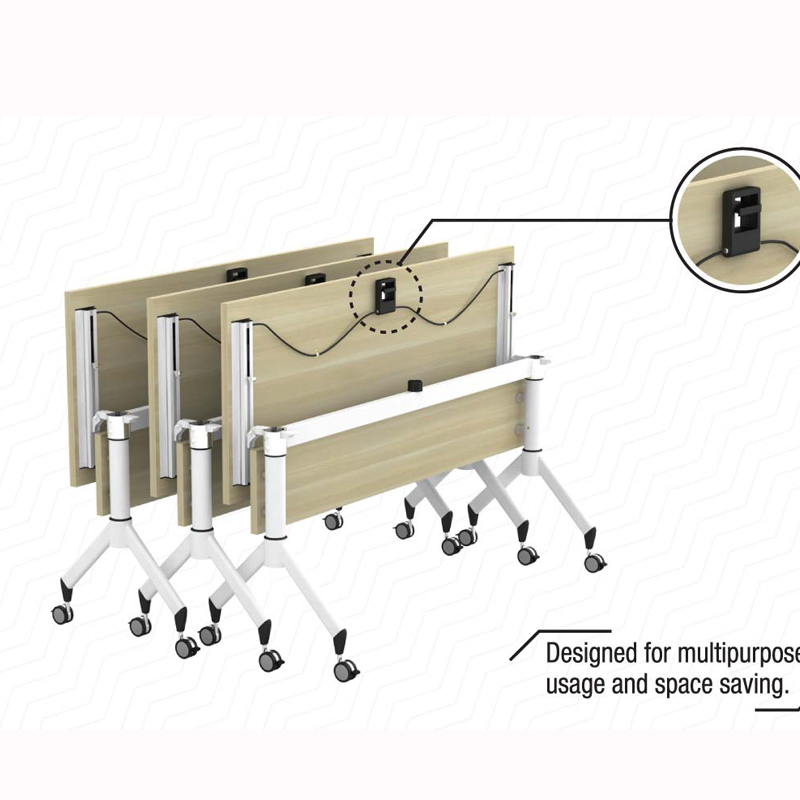 Designed for multipurpose
usage and space saving.