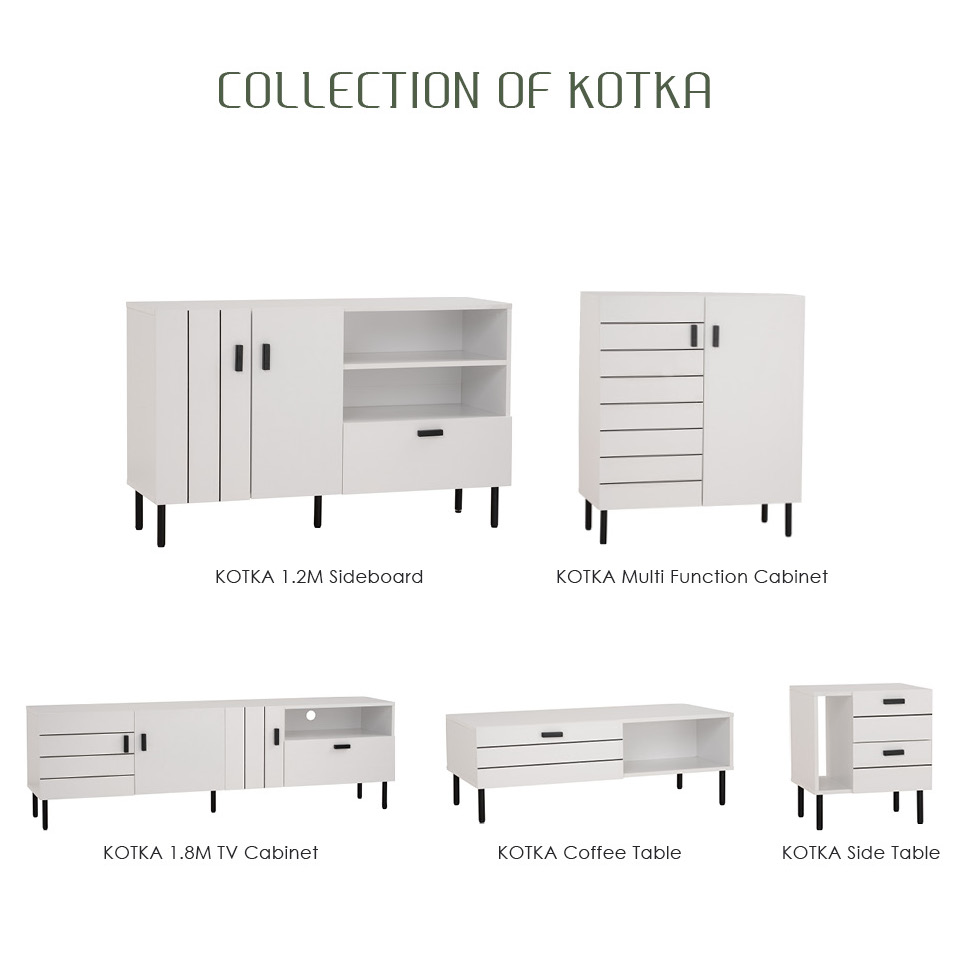 COLLECTION OF KOTKA

KOTKA 1.2M Sideboard

KOTKA Multi Function Cabinet

KOTKA 1.8M TV Cabinet

KOTKA Coffee Table

KOTKA Side Table