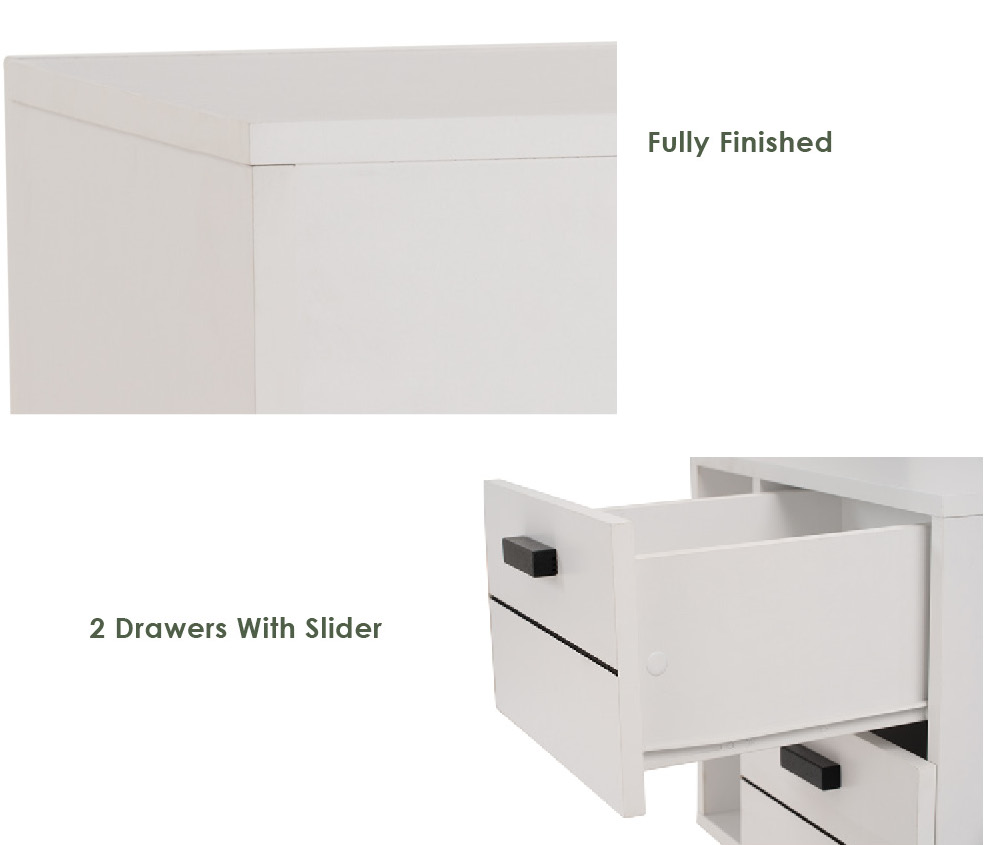 Fully Finished

2 Drawers With Slider