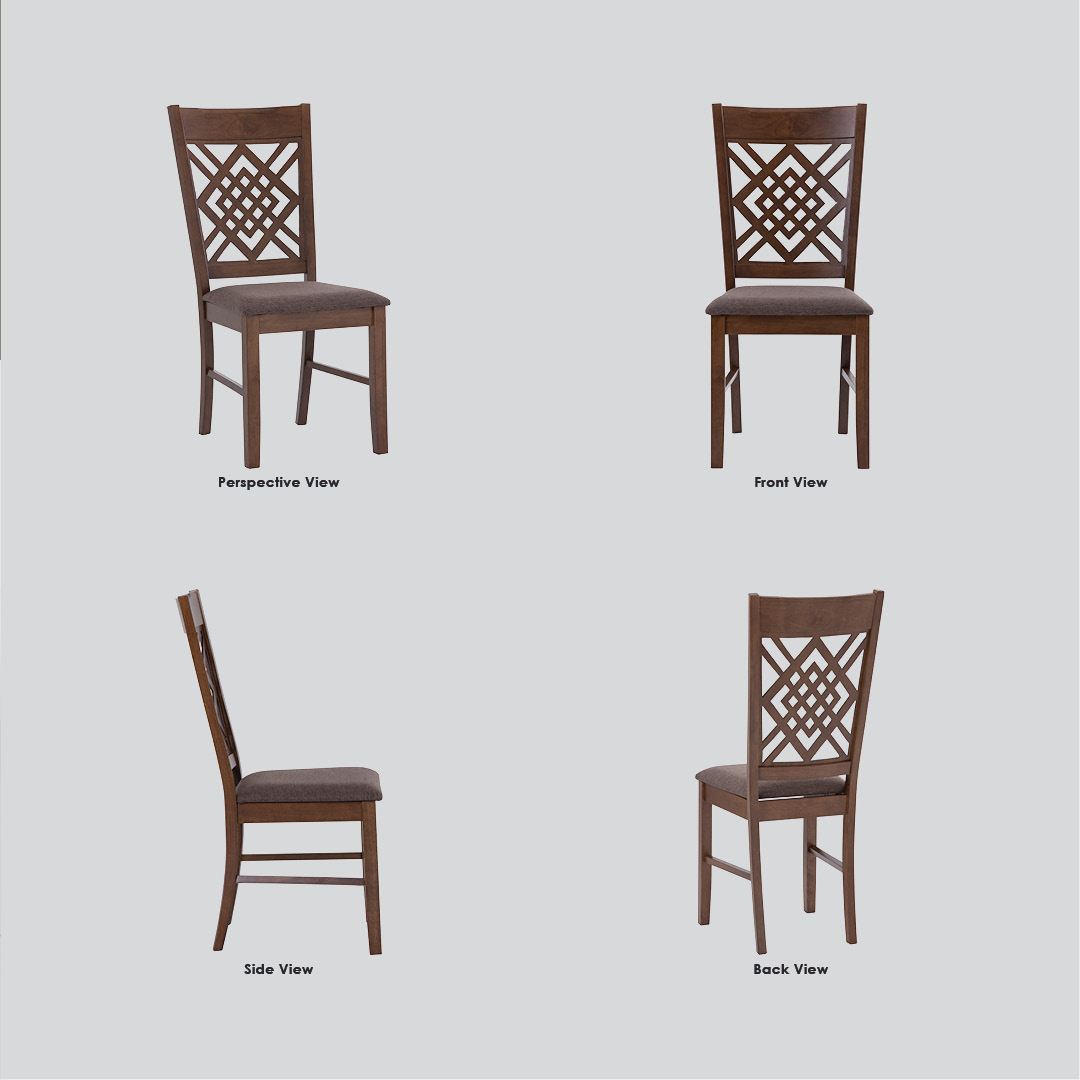 Perspective View

Front View

Side View

Back View