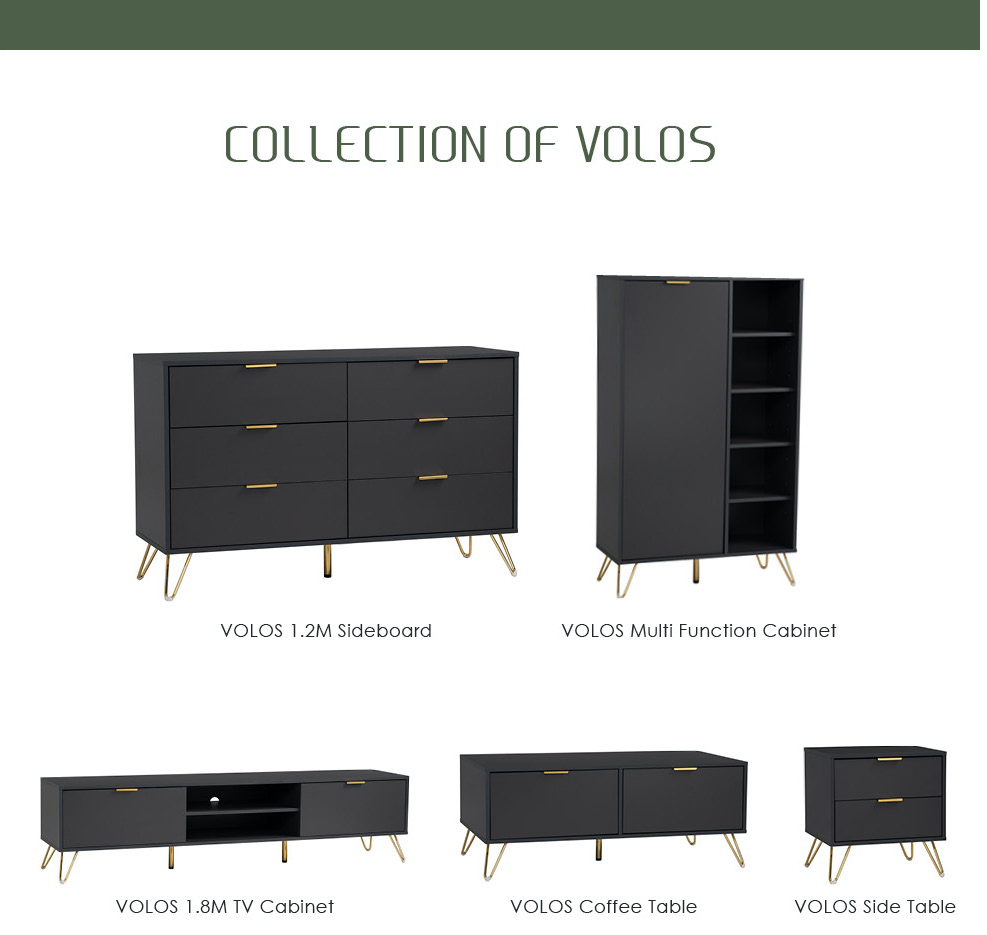 COLLECTION OF VOLOS

VOLOS 1.2M Sideboard

VOLOS Multi Function Cabinet

VOLOS 1.8M TV Cabinet

VOLOS Coffee Table

VOLOS Side Table