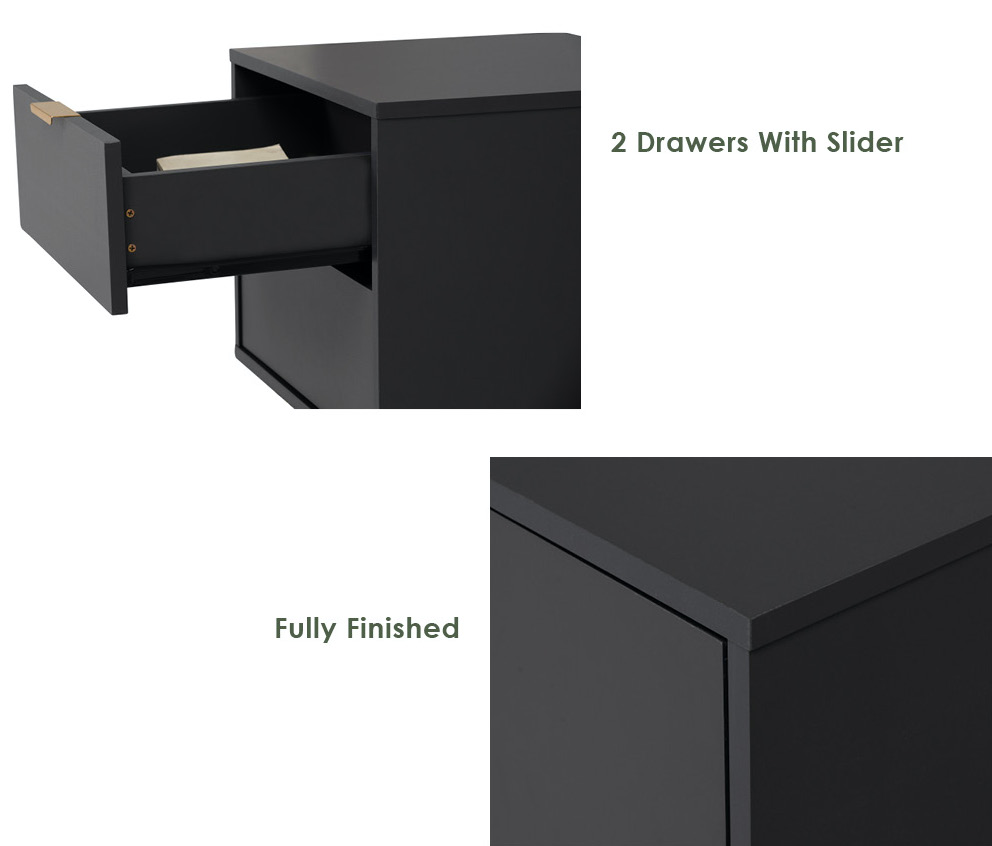 2 Drawers With Slider

Fully Finished