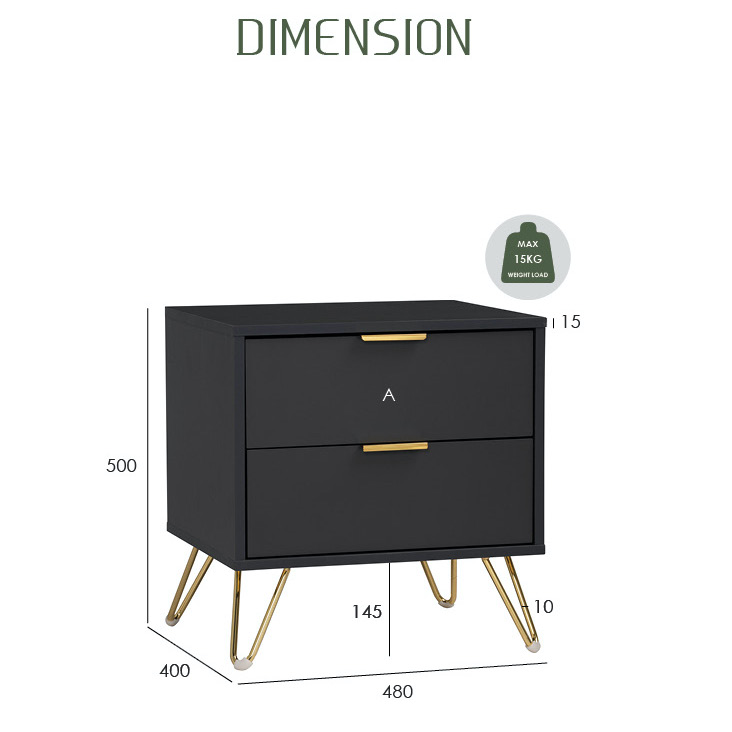 DIMENSION

MAX
15KG
WEIGHT LOAD

15

A

500

145

10

400

480