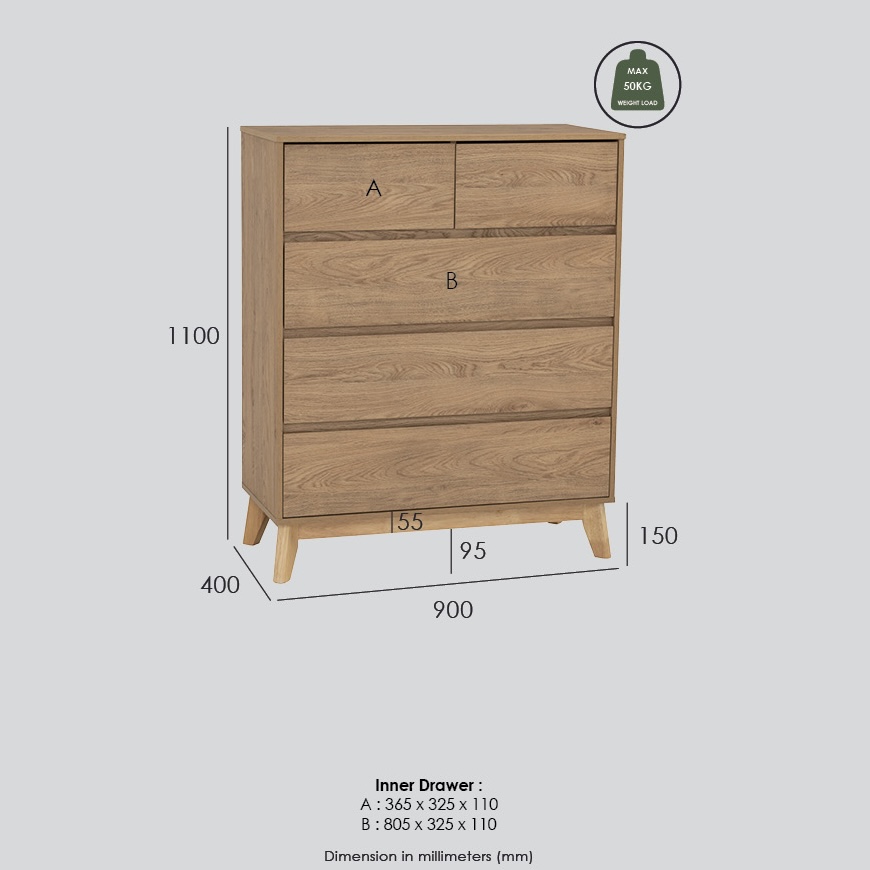 MAX
50KG
WEIGHT LOAD

A

B

1100

55

95

150

400

900

Inner Drawer :
A : 365 x 325 x 110
B : 805 x 325 x 110

Dimension in millimeters (mm)