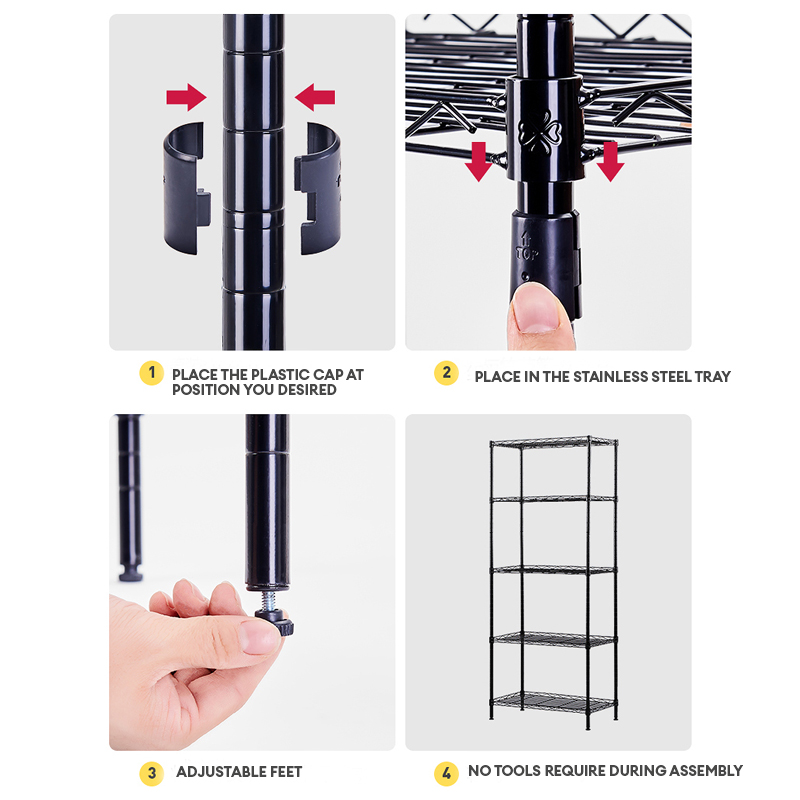 TOP

1 PLACE THE PLASTIC CAP AT POSITION YOU DESIRED

2 PLACE IN THE STAINLESS STEEL TRAY

3 ADJUSTABLE FEET

4 NO TOOLS REQUIRE DURING ASSEMBLY