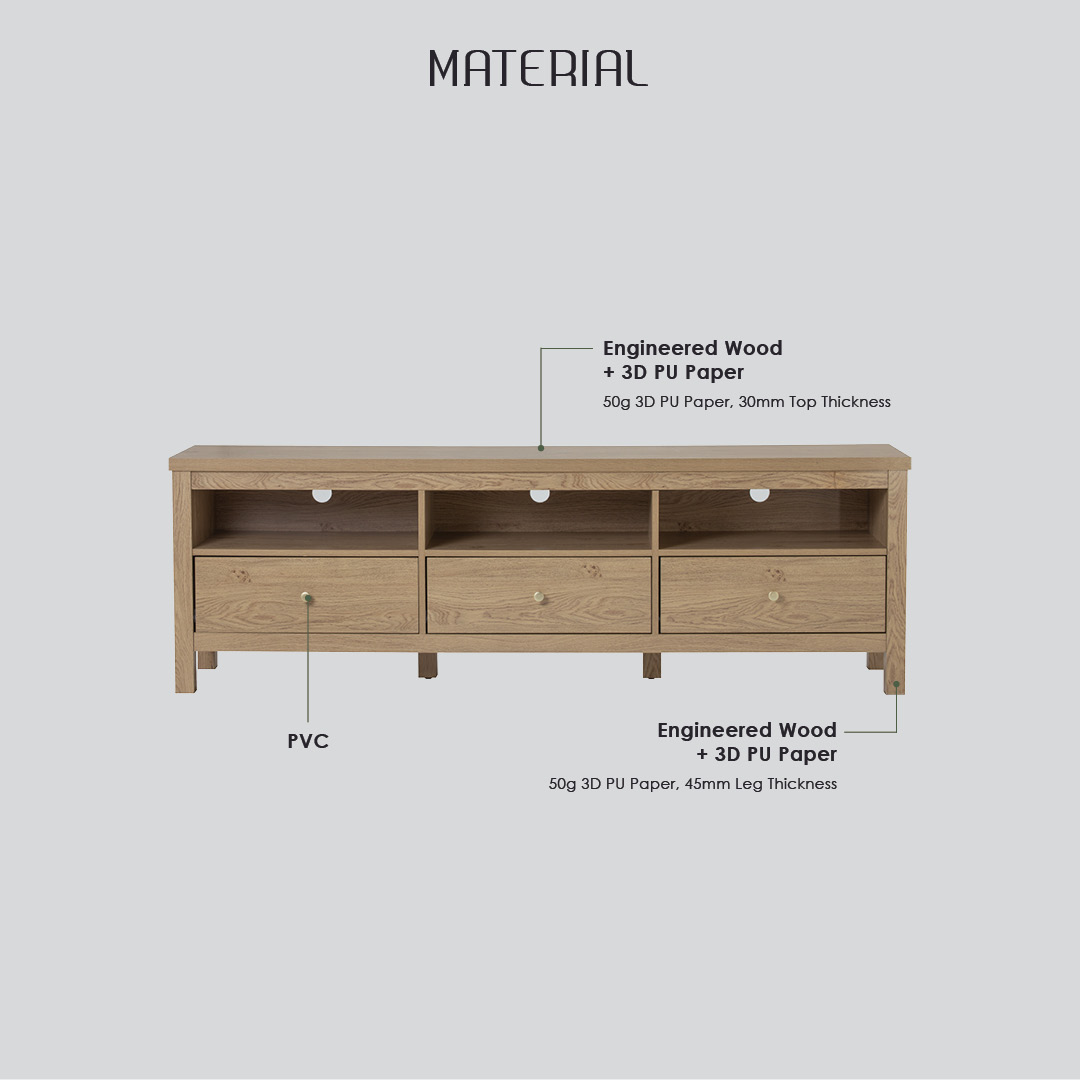 MATERIAL

Engineered Wood
+ 3D PU Paper

50g 3D PU Paper, 30mm Top Thickness

PVC

Engineered Wood
+ 3D PU Paper

50g 3D PU Paper, 45mm Leg Thickness