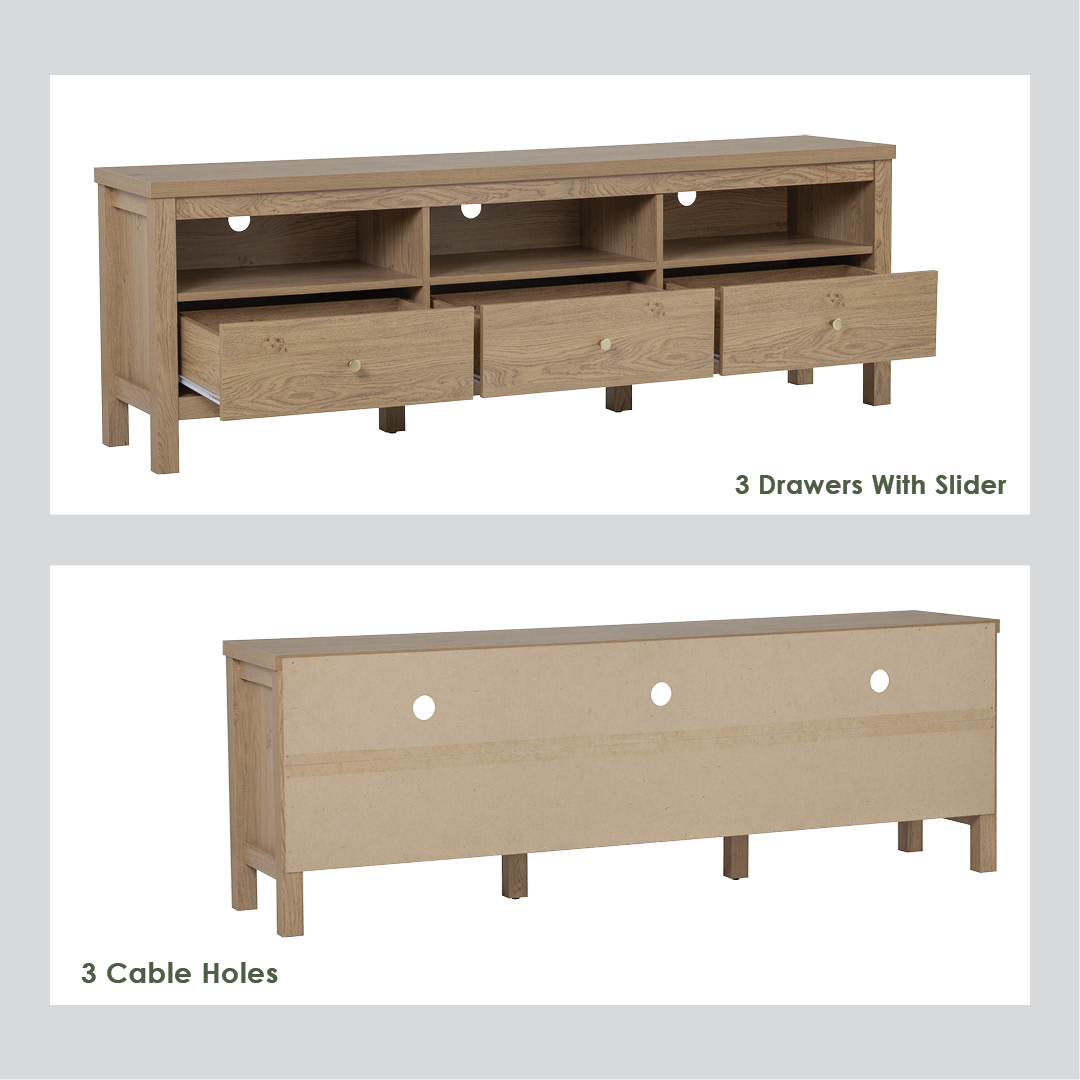 3 Drawers With Slider

3 Cable Holes