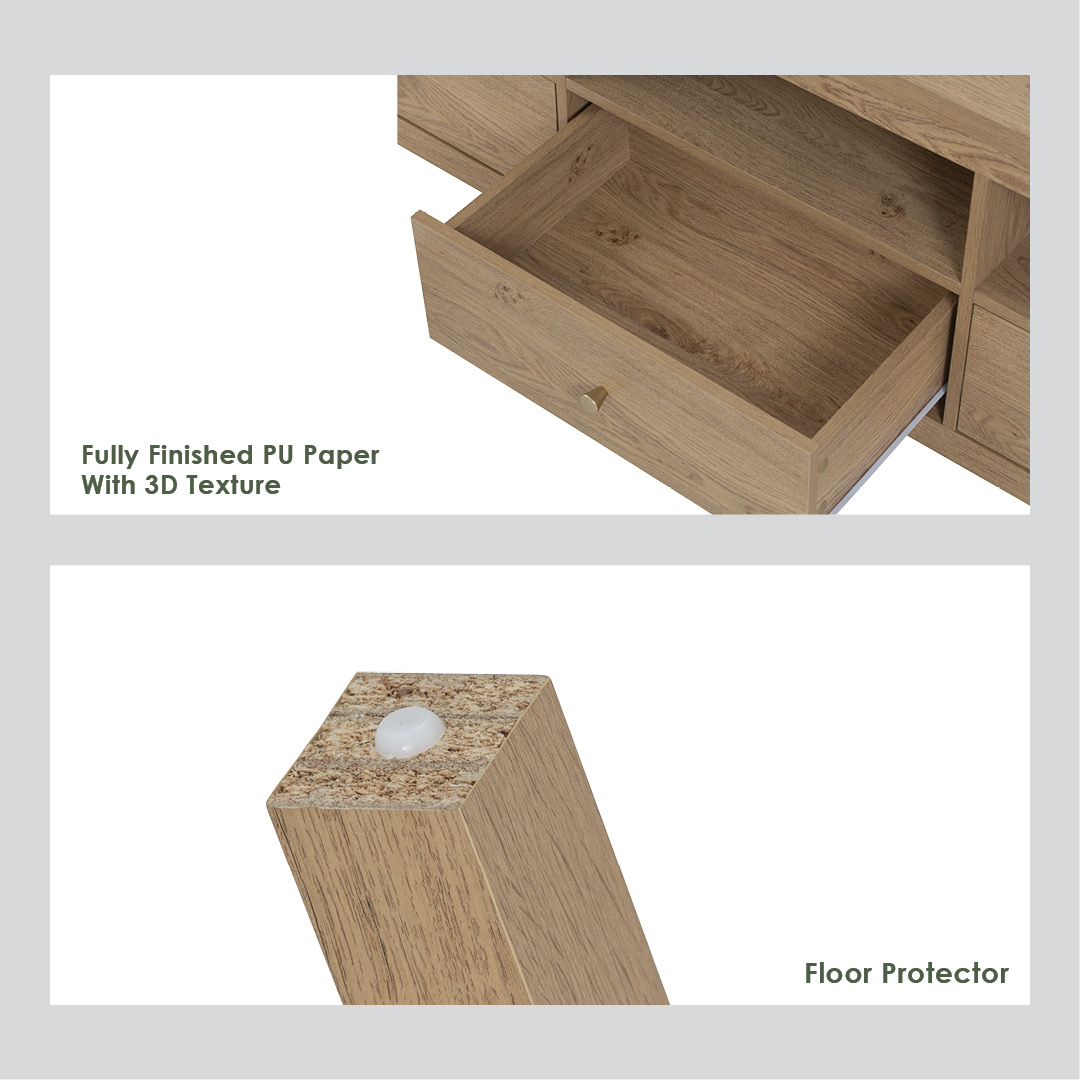 Fully Finished PU Paper
With 3D Texture

Floor Protector