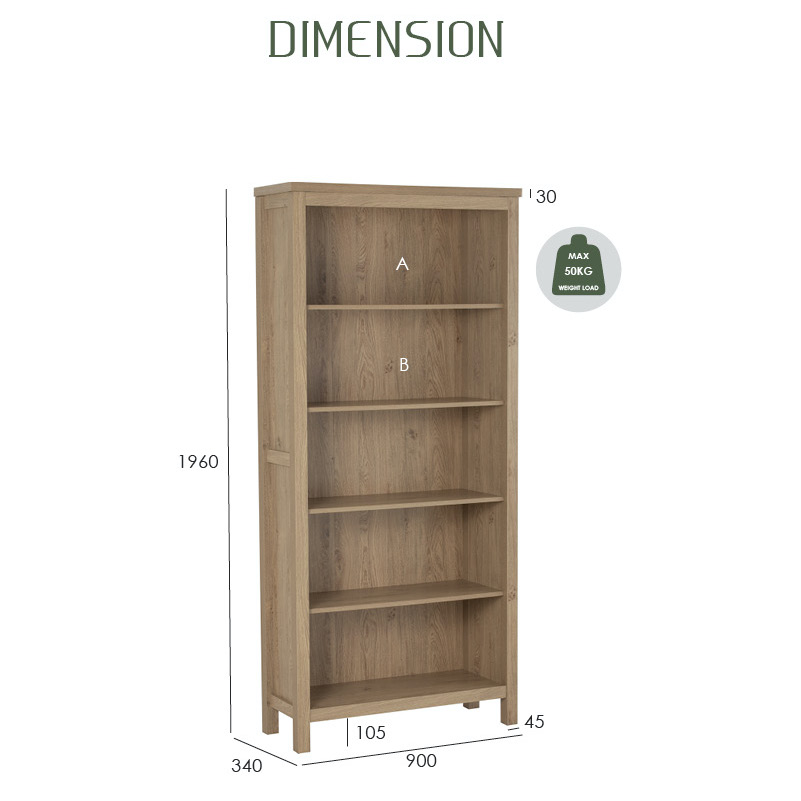 DIMENSION

30

MAX
50KG
WEIGHT LOAD

A

B

1960

105

45

340

900