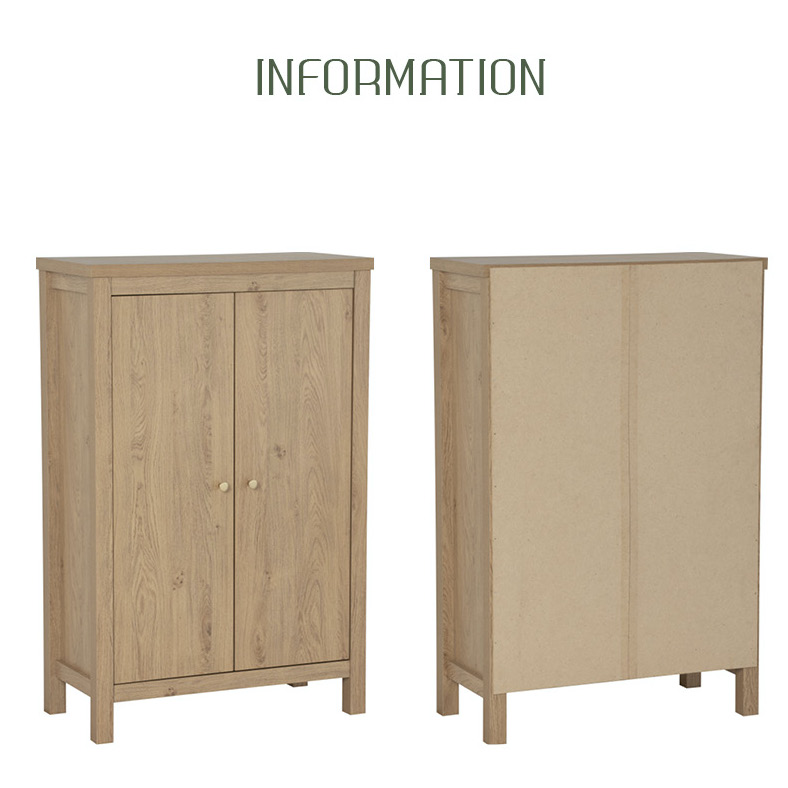 INFORMATION