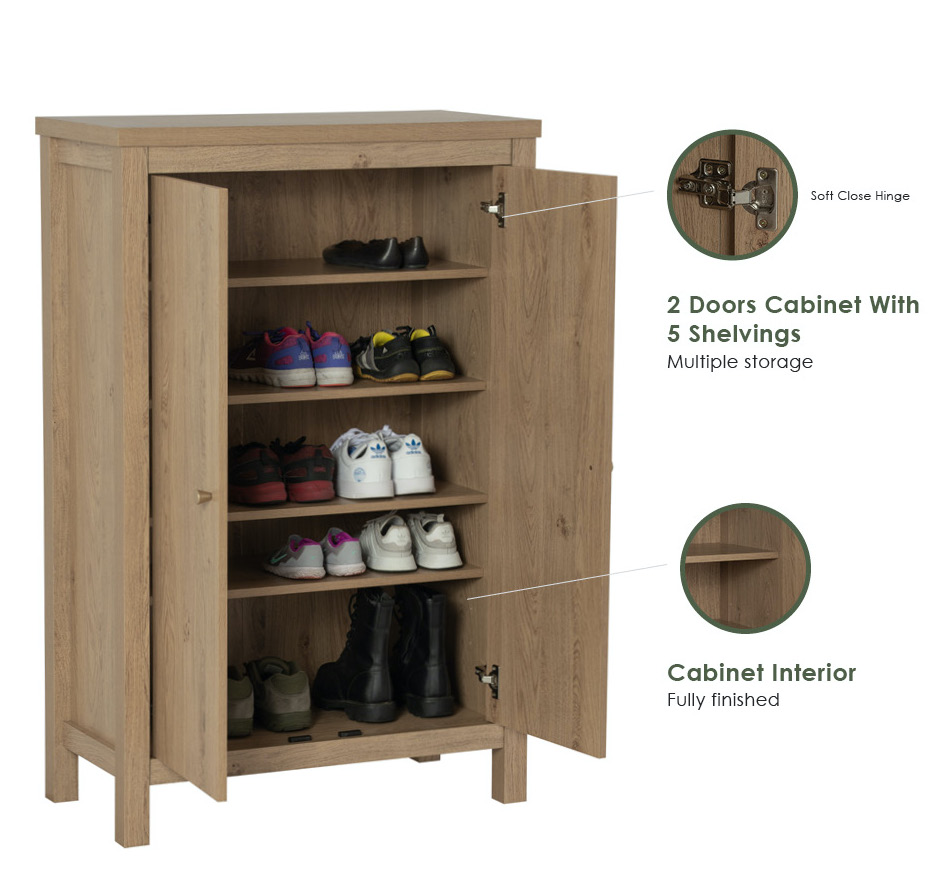 Soft Close Hinge

2 Doors Cabinet With 5 Shelvings
Multiple storage

Cabinet Interior
Fully finished