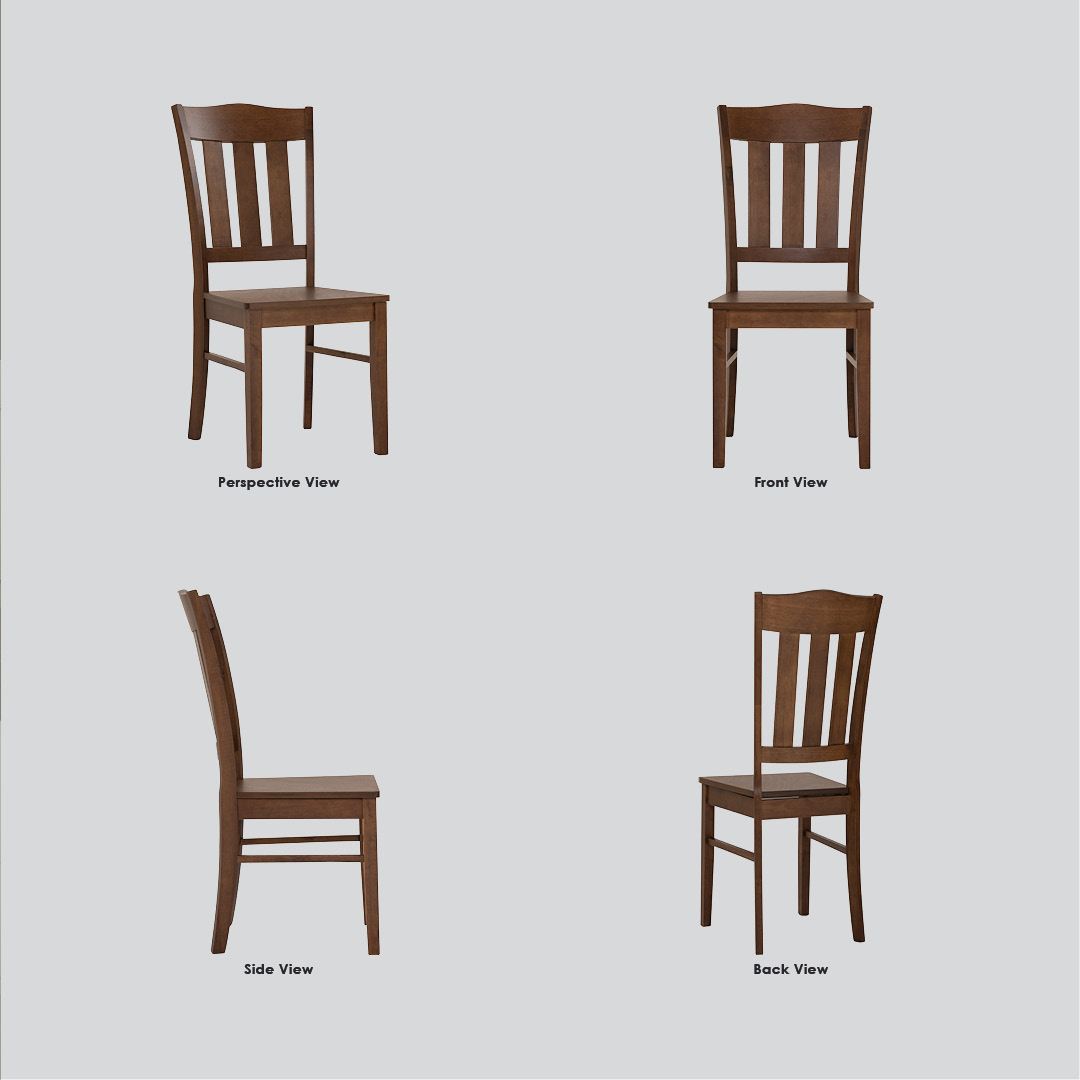 Perspective View

Front View

Side View

Back View