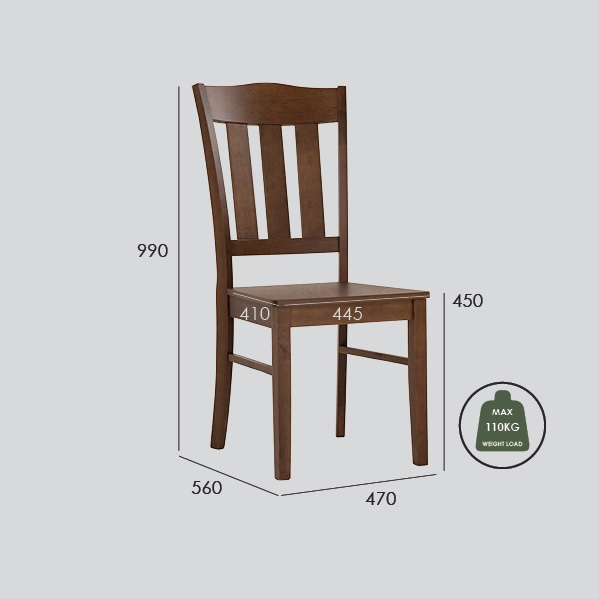 990

410 445

450

MAX
110KG
WEIGHT LOAD

560

470