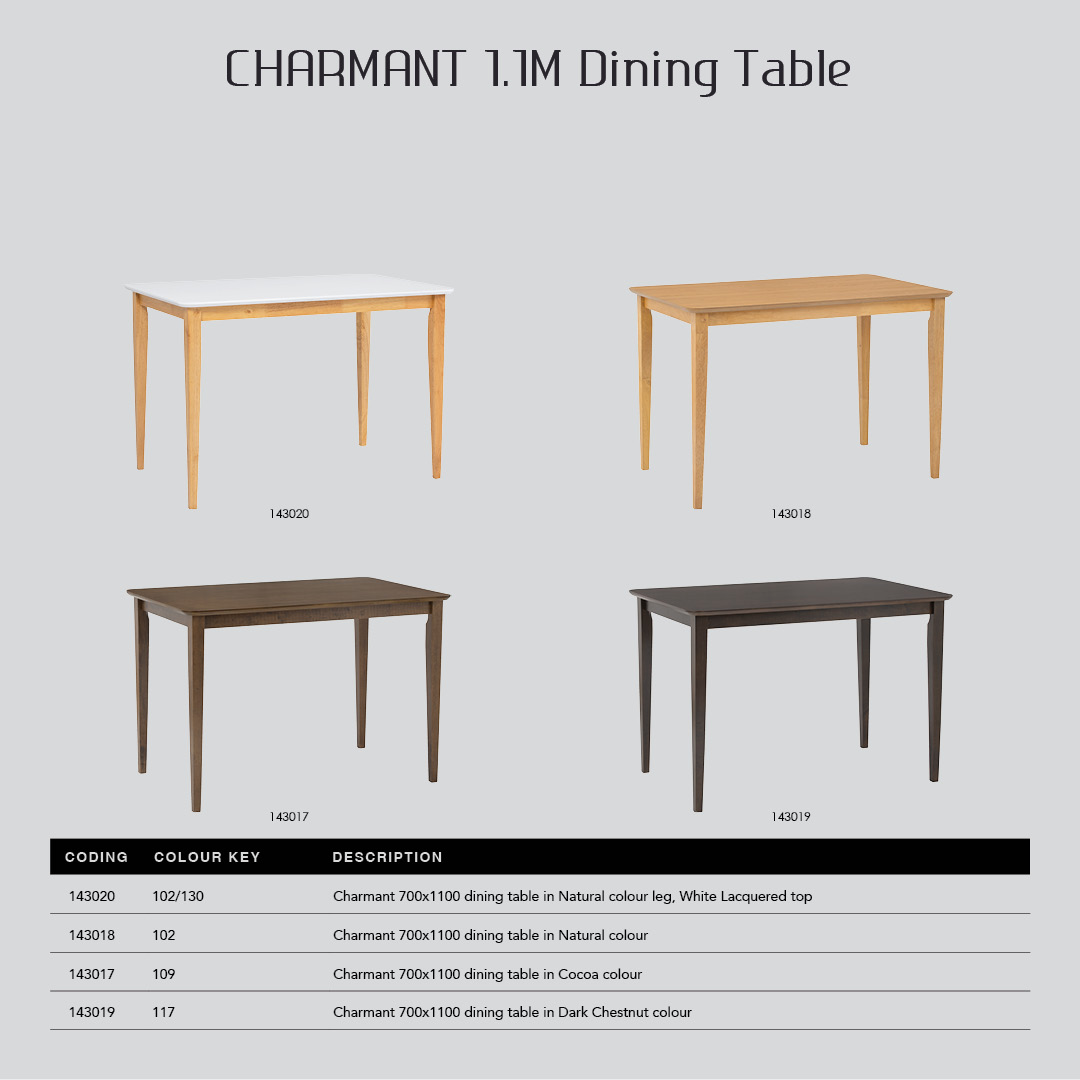 CHARMANT 1.1M Dining Table

143020

143018

143017

143019

| CODING | COLOUR KEY | DESCRIPTION |
|---|---|---|
| 143020 | 102/130 | Charmant 700x1100 dining table in Natural colour leg, White Lacquered top |
| 143018 | 102 | Charmant 700x1100 dining table in Natural colour |
| 143017 | 109 | Charmant 700x1100 dining table in Cocoa colour |
| 143019 | 117 | Charmant 700x1100 dining table in Dark Chestnut colour |