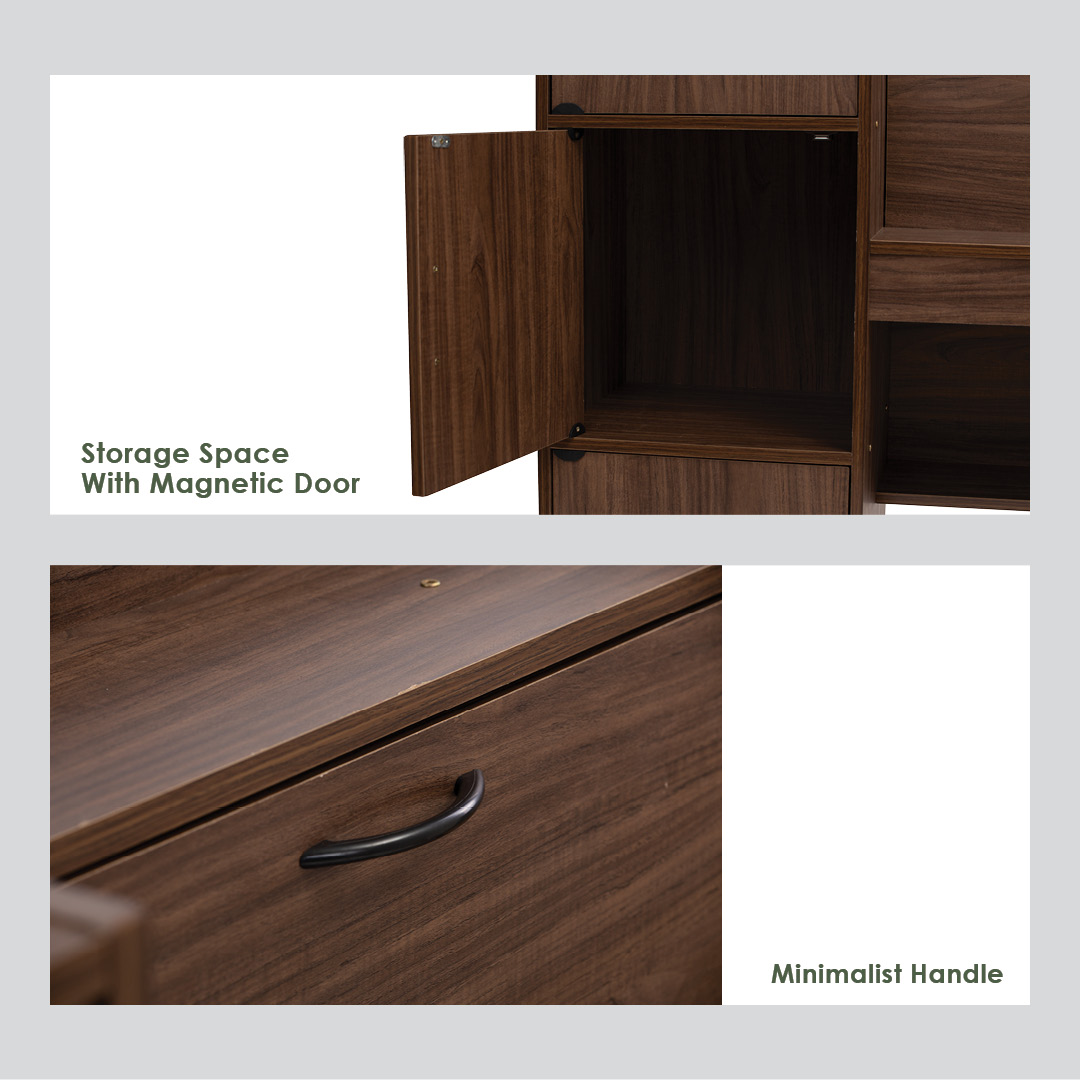 Storage Space
With Magnetic Door

Minimalist Handle