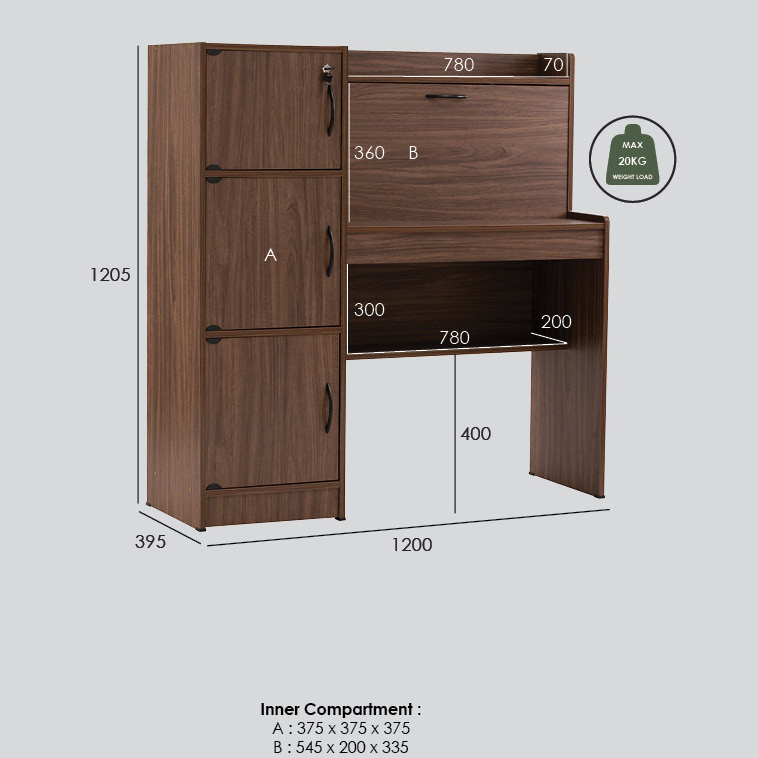 780
70
360
B
MAX
20KG
WEIGHT LOAD
1205
A
300
200
780
400
395
1200

Inner Compartment :
A : 375 x 375 x 375
B : 545 x 200 x 335