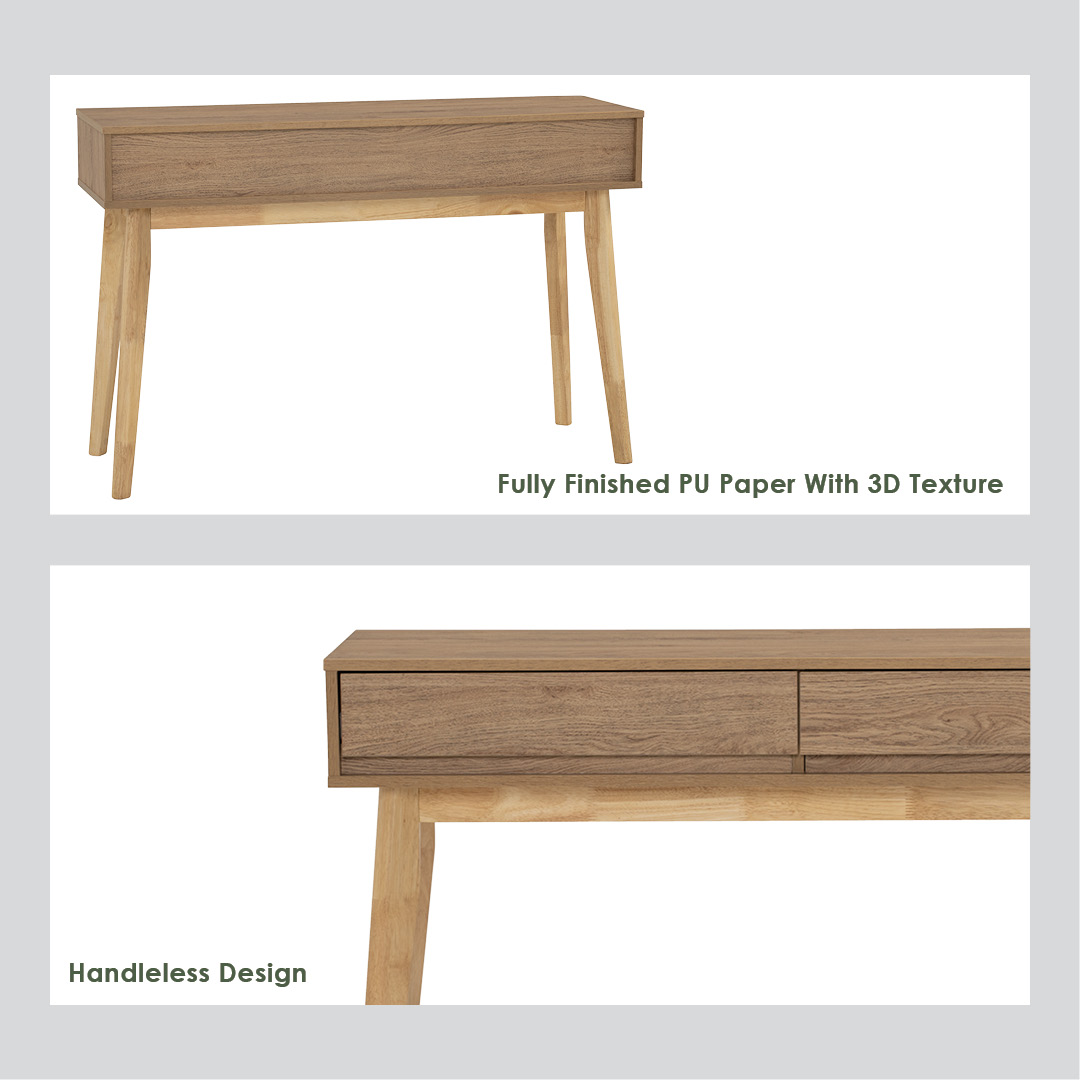 Fully Finished PU Paper With 3D Texture

Handleless Design