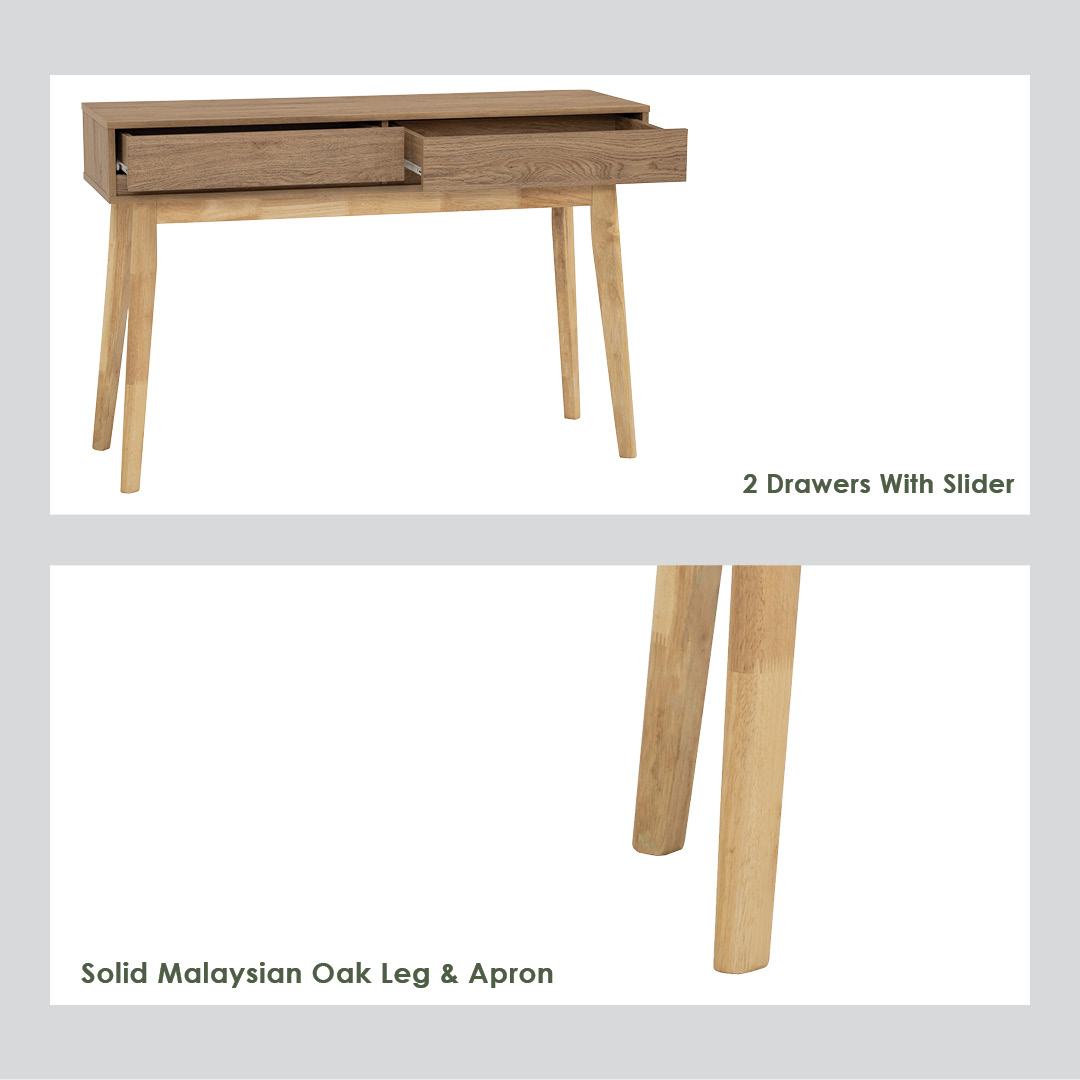 2 Drawers With Slider

Solid Malaysian Oak Leg & Apron