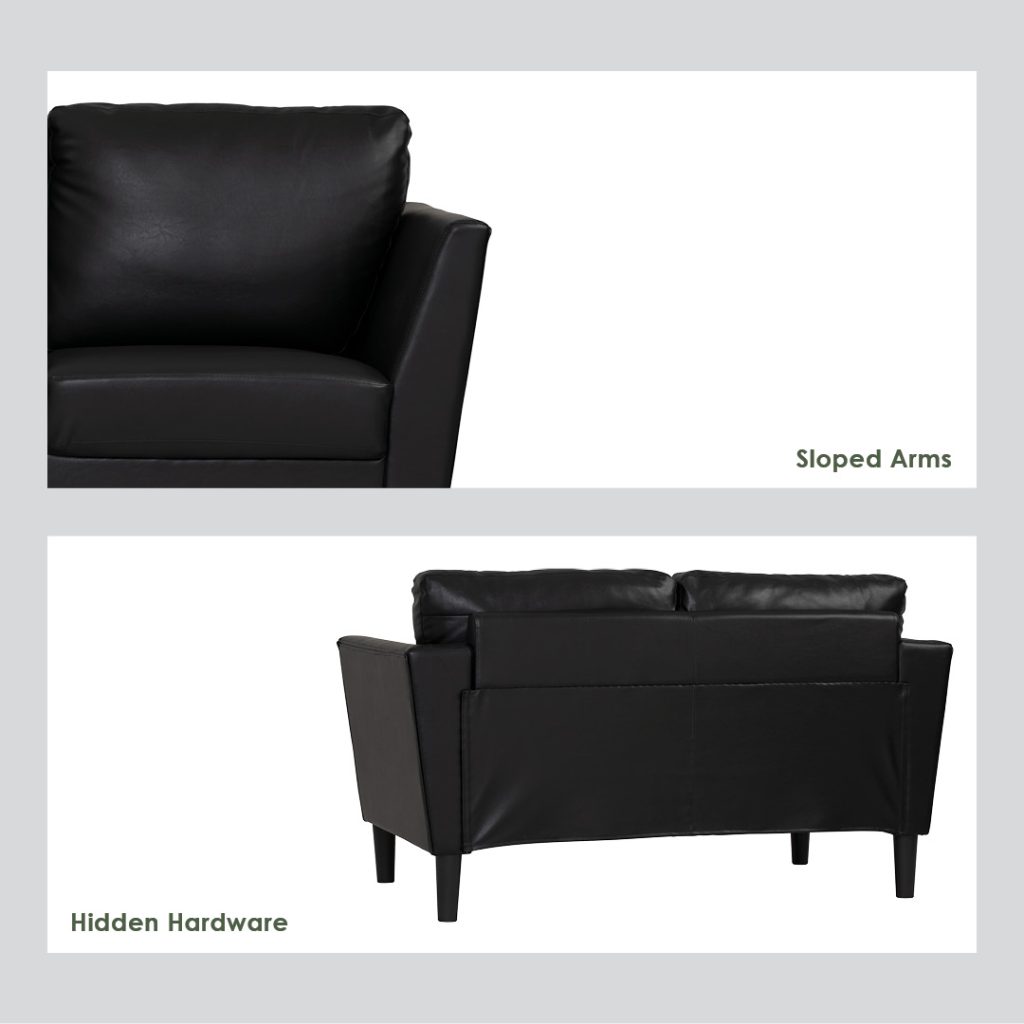 Sloped Arms

Hidden Hardware