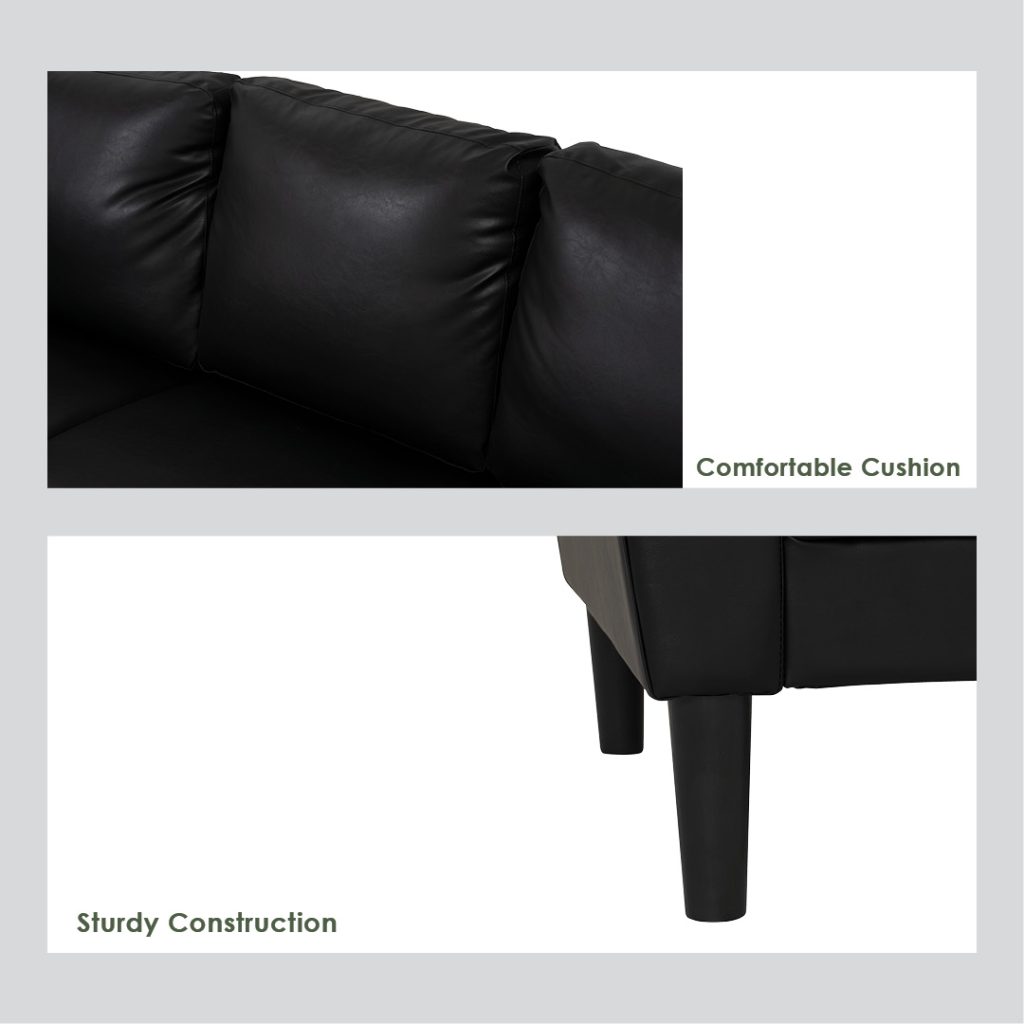 Comfortable Cushion

Sturdy Construction