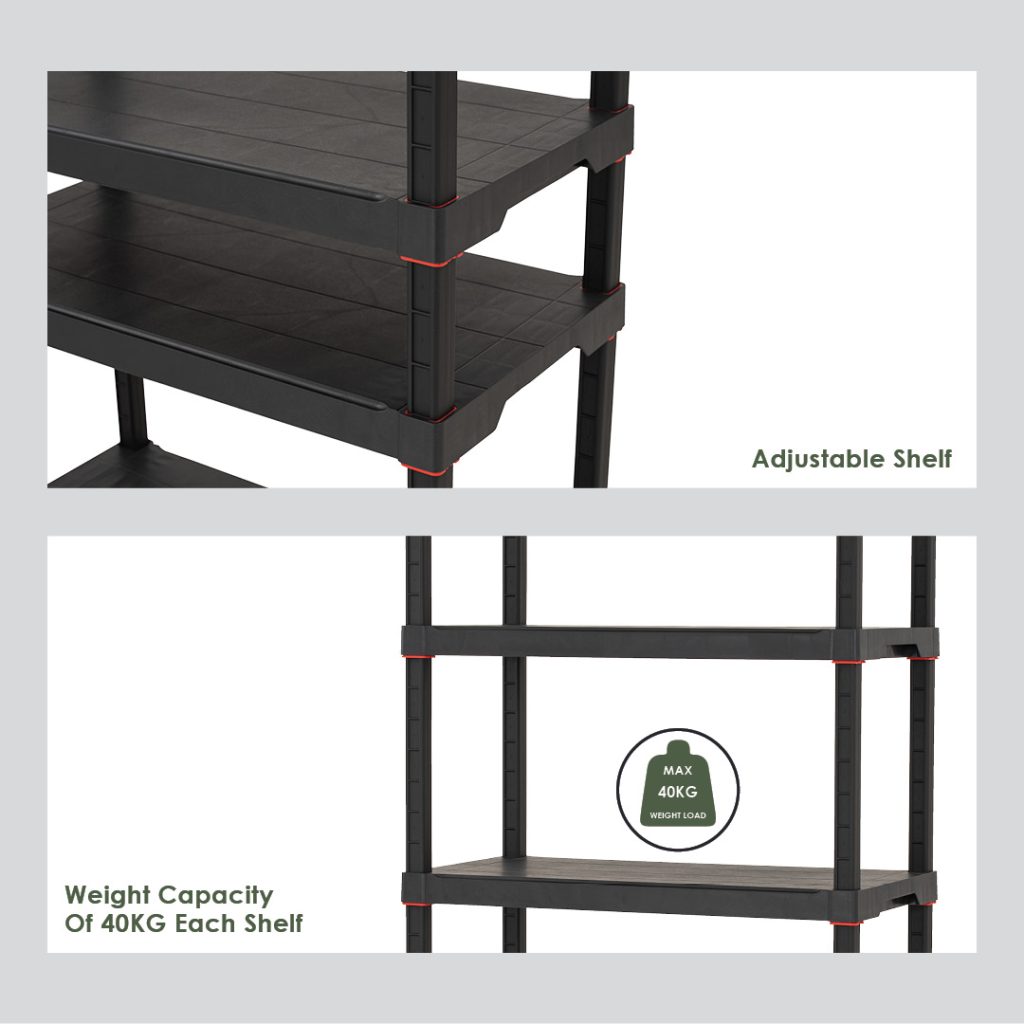 Adjustable Shelf

MAX
40KG
WEIGHT LOAD

Weight Capacity
Of 40KG Each Shelf