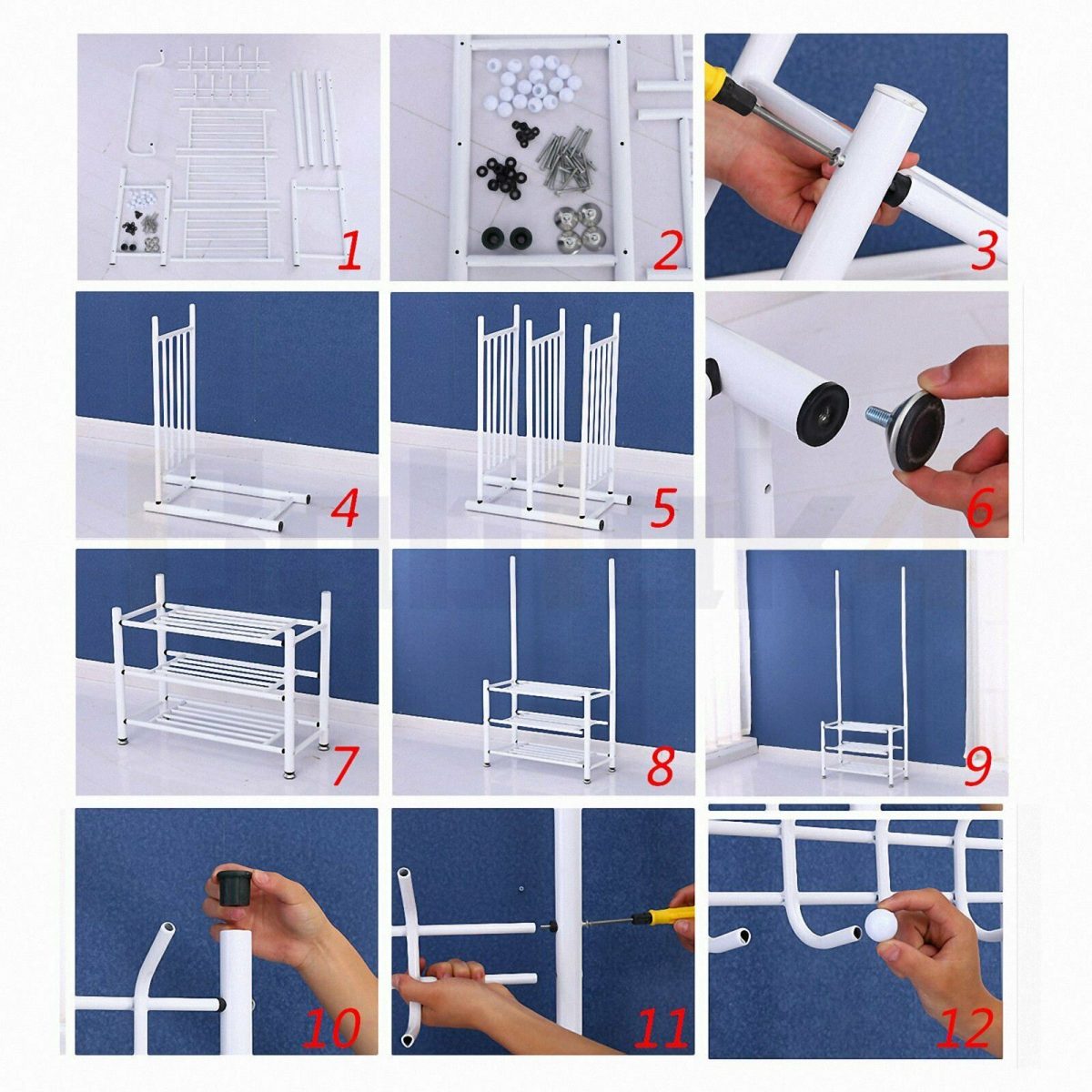 1
2
3
4
5
6
7
8
9
10
11
12