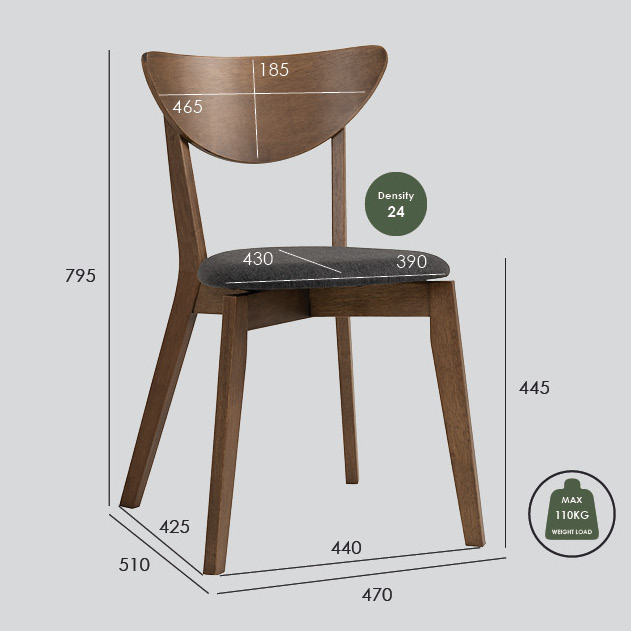 185
465
Density
24
795
430
390
445
425
510
440
470
MAX
110KG
WEIGHT LOAD