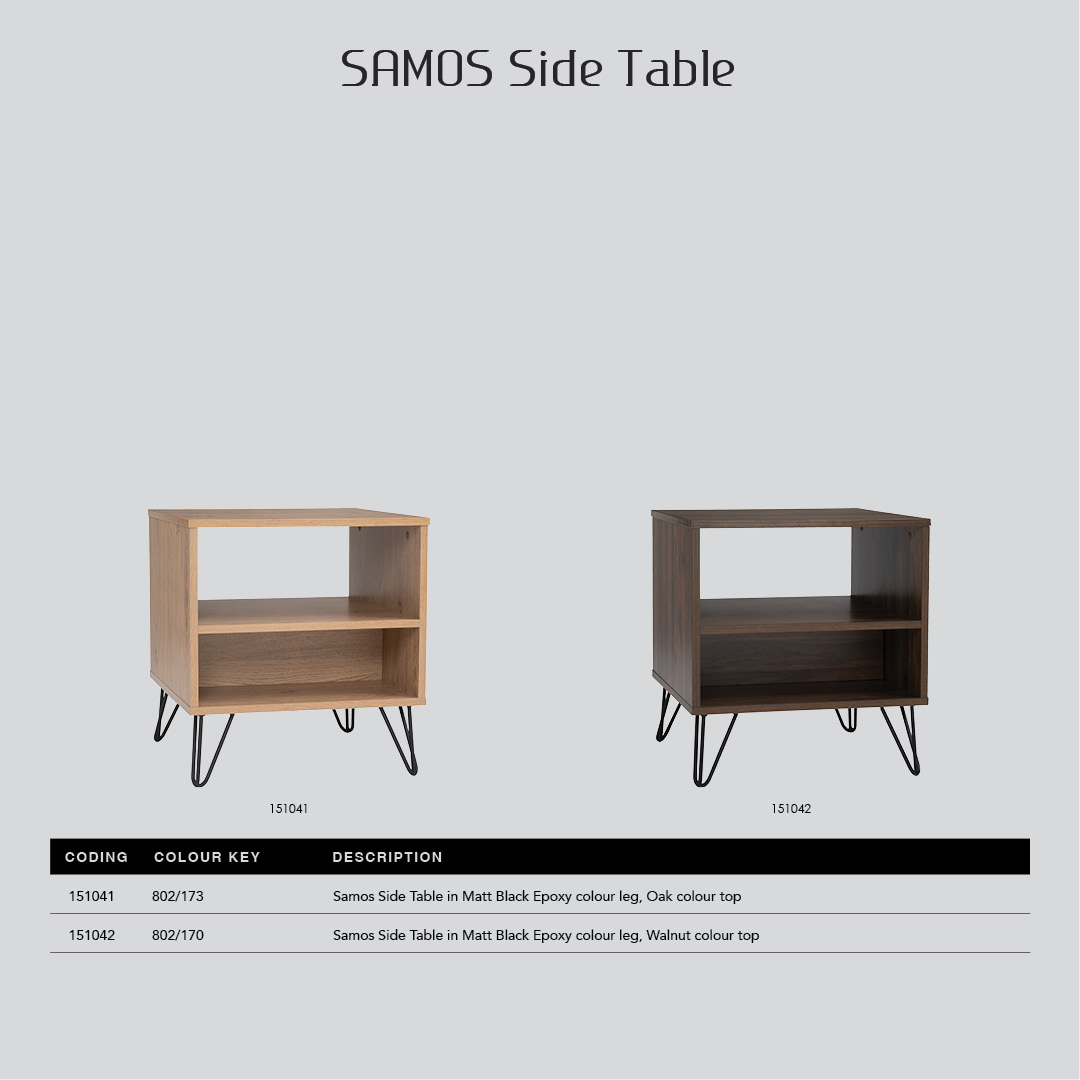 SAMOS Side Table

151041

151042

| CODING | COLOUR KEY | DESCRIPTION |
|---|---|---|
| 151041 | 802/173 | Samos Side Table in Matt Black Epoxy colour leg, Oak colour top |
| 151042 | 802/170 | Samos Side Table in Matt Black Epoxy colour leg, Walnut colour top |