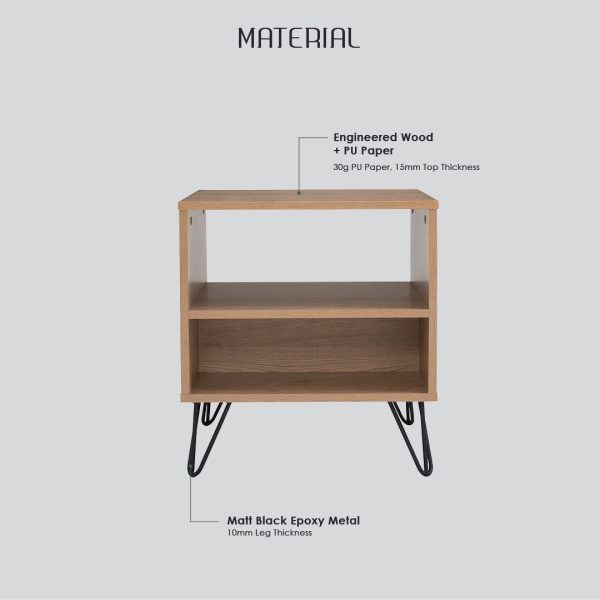 MATERIAL

Engineered Wood
+ PU Paper
30g PU Paper, 15mm Top Thickness

Matt Black Epoxy Metal
10mm Leg Thickness