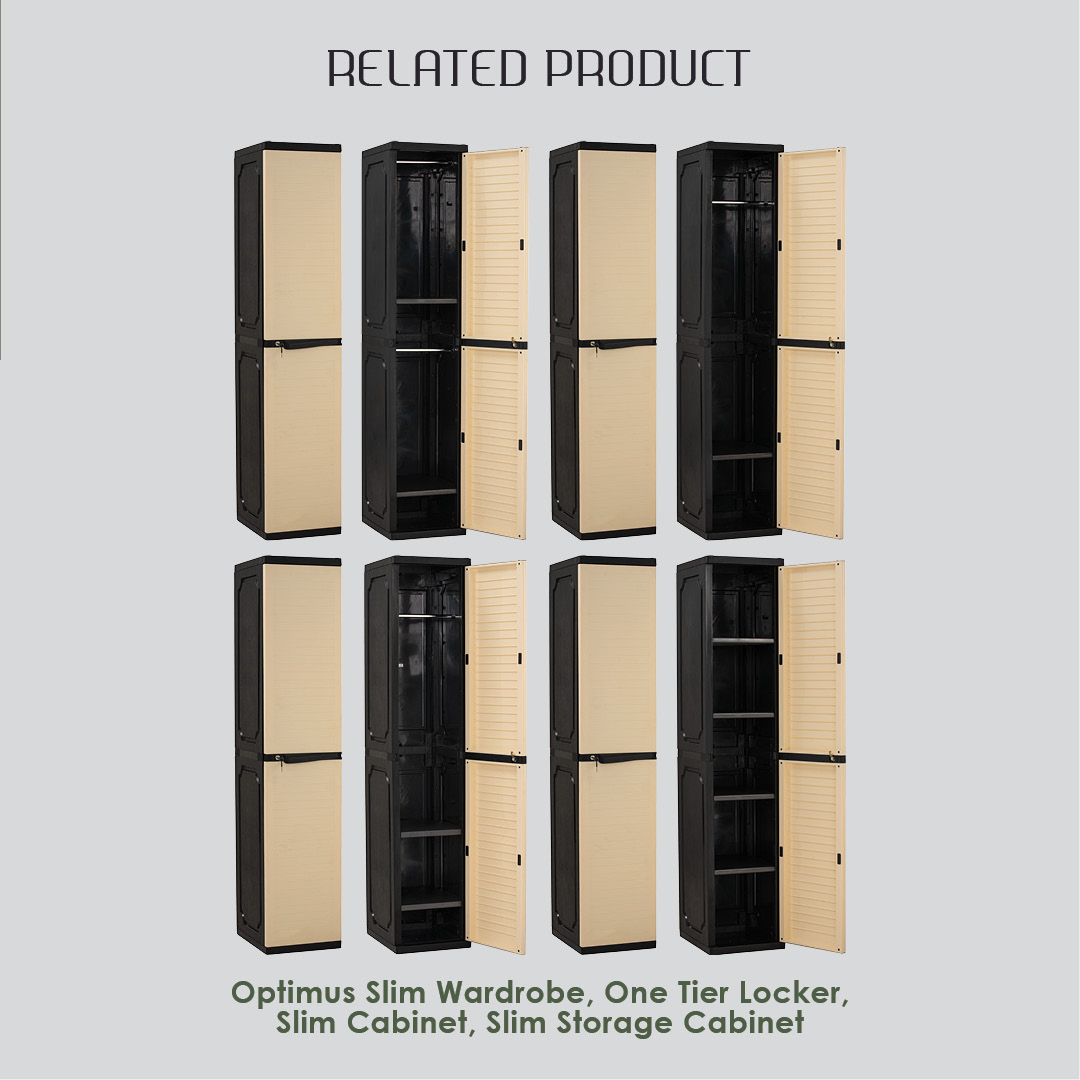 RELATED PRODUCT

Optimus Slim Wardrobe, One Tier Locker, Slim Cabinet, Slim Storage Cabinet