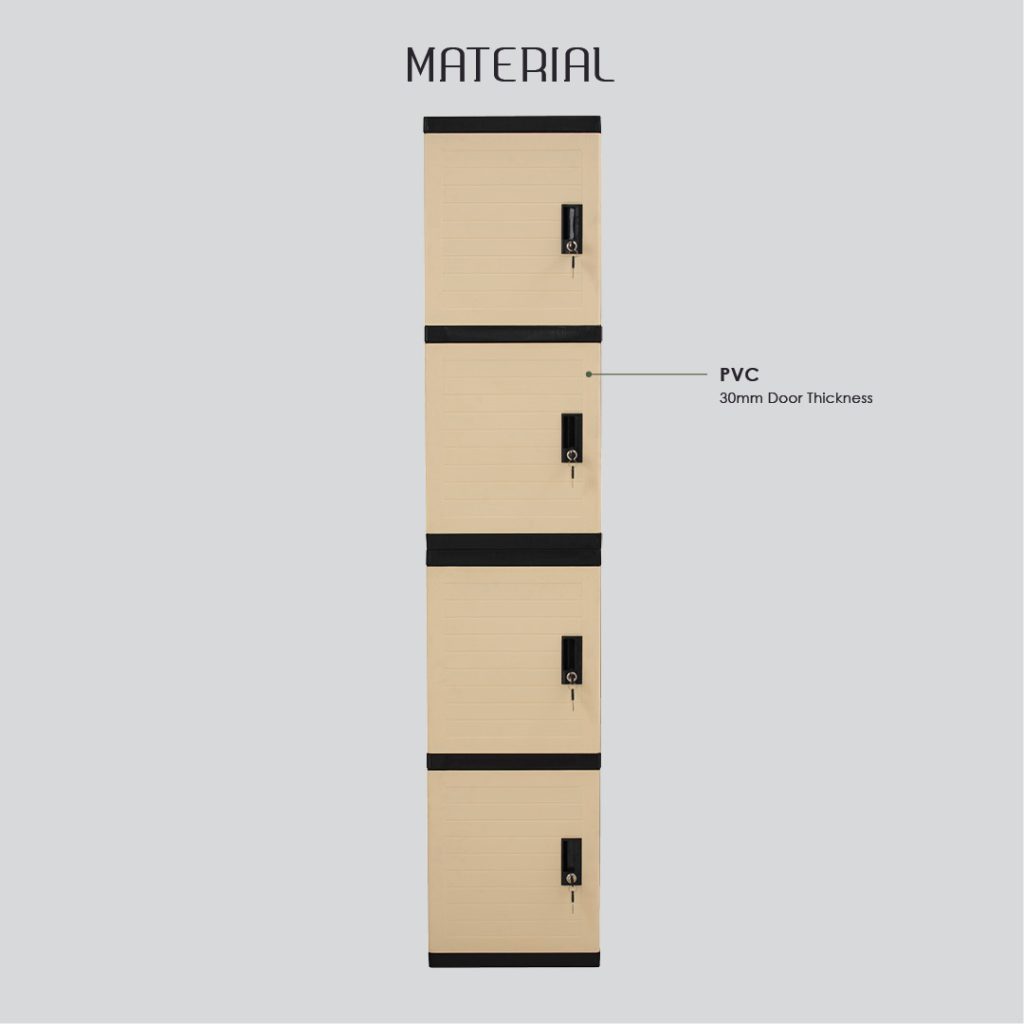 MATERIAL

PVC
30mm Door Thickness