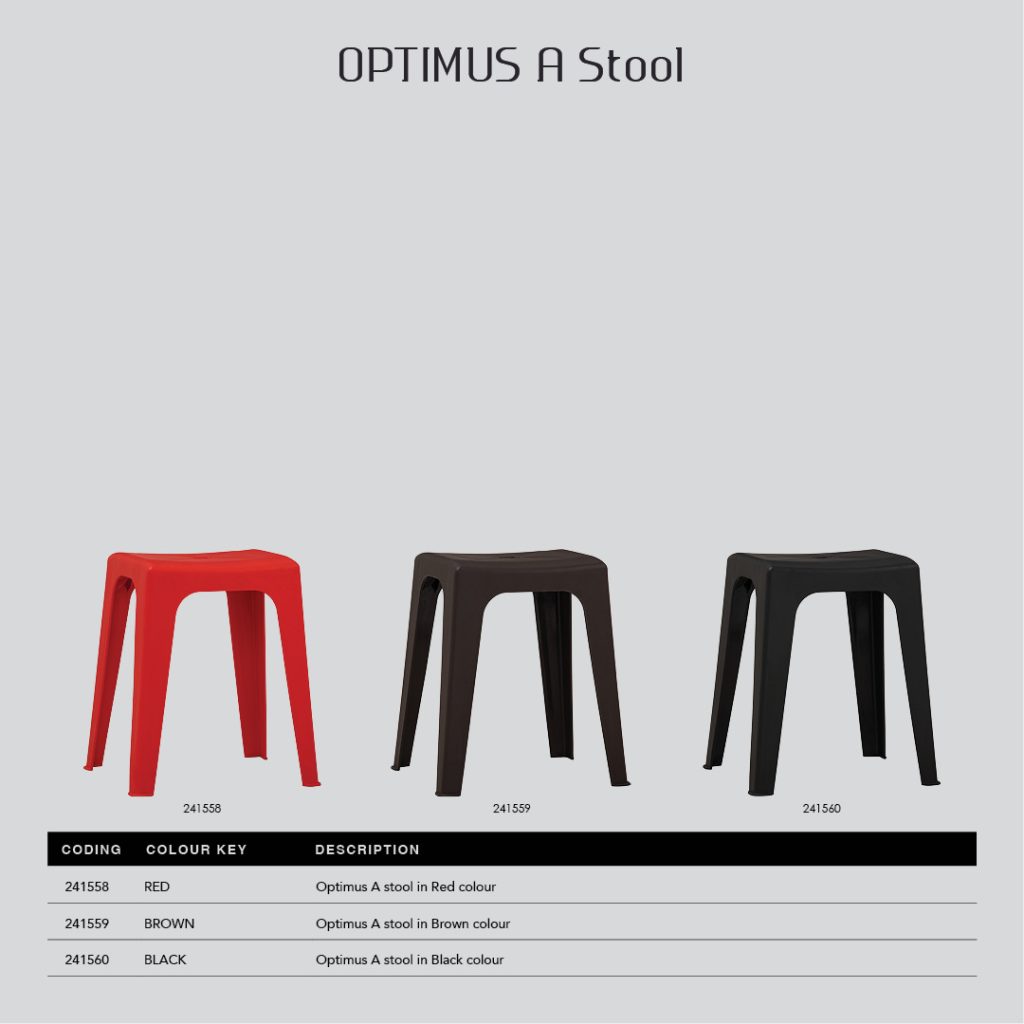 OPTIMUS A Stool

241558

241559

241560

| CODING | COLOUR KEY | DESCRIPTION |
|---|---|---|
| 241558 | RED | Optimus A stool in Red colour |
| 241559 | BROWN | Optimus A stool in Brown colour |
| 241560 | BLACK | Optimus A stool in Black colour |