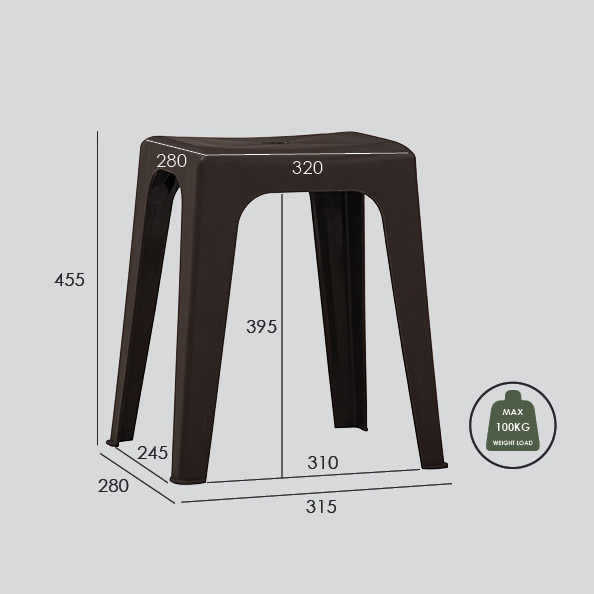 280
320
455
395
245
310
280
315
MAX
100KG
WEIGHT LOAD